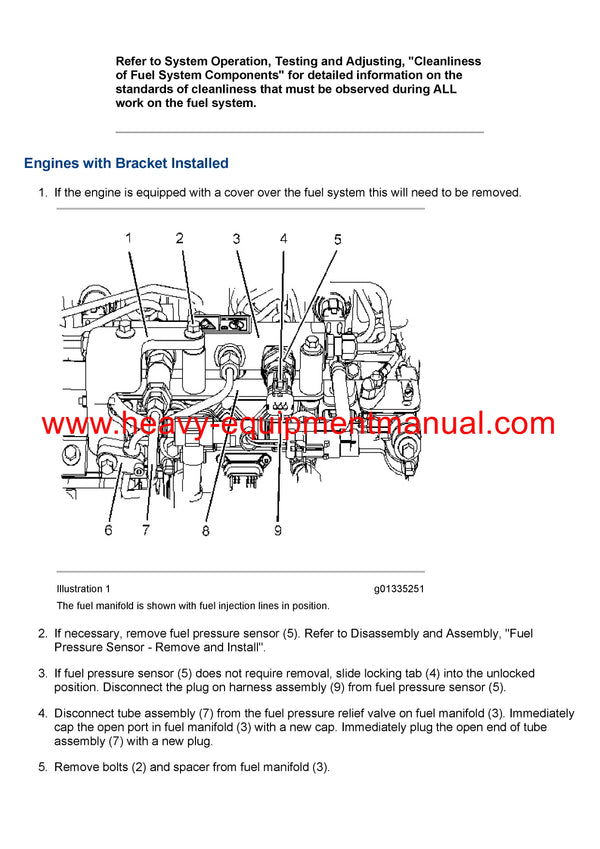 Refer to System Operation, Testing and Adjusting, "Cleanliness of Fuel System Components" for detailed information on the standards of cleanliness that must be observed during ALL work on the fuel system.

Engines with Bracket Installed

1. If the engine is equipped with a cover over the fuel system this will need to be removed.

1 2 3 4 5

www.heavy-equipmentmanual.com

6 7 8 9

Illustration 1

g01335251

The fuel manifold is shown with fuel injection lines in position.

2. If necessary, remove fuel pressure sensor (5). Refer to Disassembly and Assembly, "Fuel Pressure Sensor - Remove and Install".

3. If fuel pressure sensor (5) does not require removal, slide locking tab (4) into the unlocked position. Disconnect the plug on harness assembly (9) from fuel pressure sensor (5).

4. Disconnect tube assembly (7) from the fuel pressure relief valve on fuel manifold (3). Immediately cap the open port in fuel manifold (3) with a new cap. Immediately plug the open end of tube assembly (7) with a new plug.

5. Remove bolts (2) and spacer from fuel manifold (3).