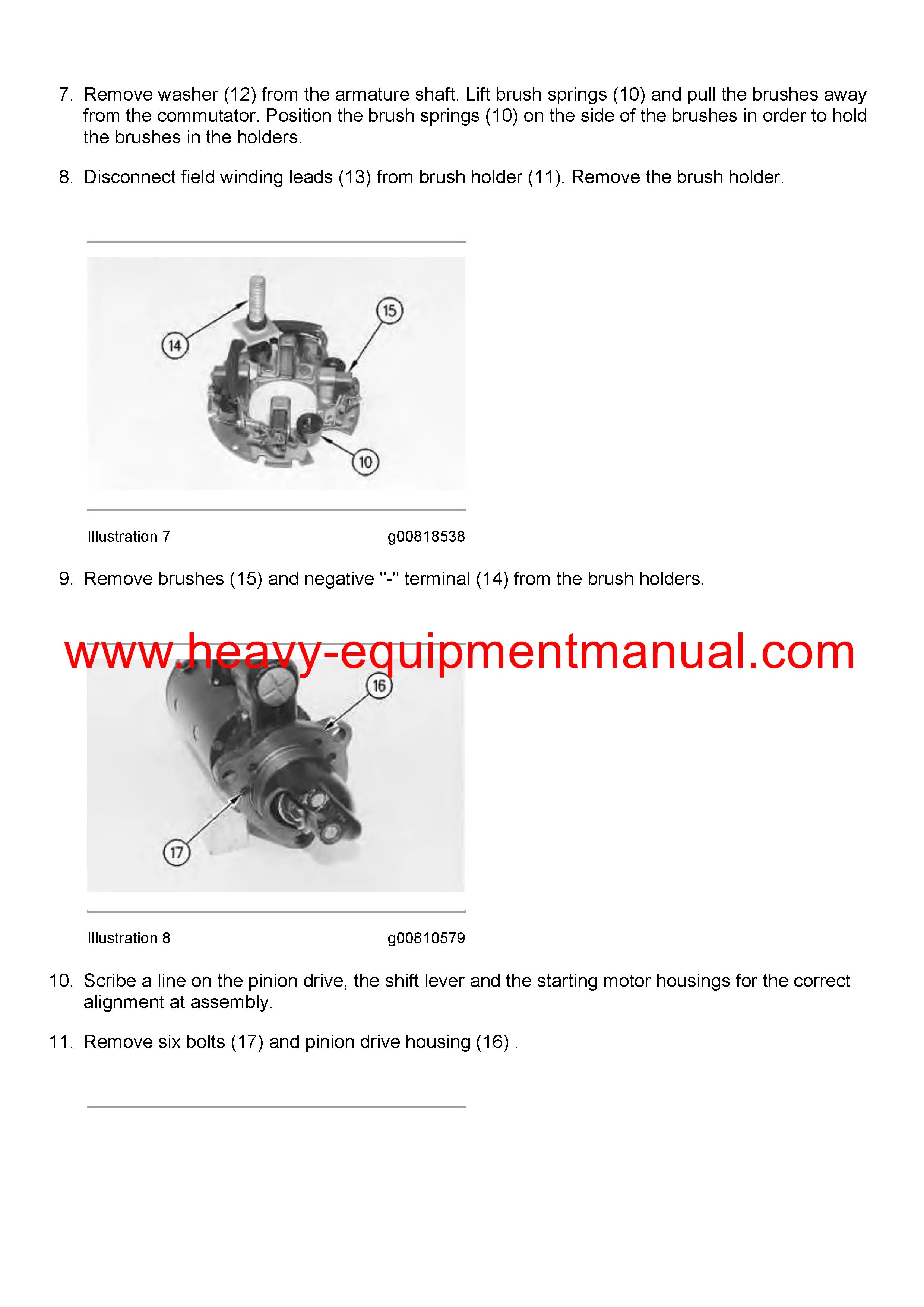 7. Remove washer (12) from the armature shaft. Lift brush springs (10) and pull the brushes away from the commutator. Position the brush springs (10) on the side of the brushes in order to hold the brushes in the holders.

8. Disconnect field winding leads (13) from brush holder (11). Remove the brush holder.

14

15

10

Illustration 7 g00818538

9. Remove brushes (15) and negative "-" terminal (14) from the brush holders.

www.heavy-equipmentmanual.com

16

17

Illustration 8 g00810579

10. Scribe a line on the pinion drive, the shift lever and the starting motor housings for the correct alignment at assembly.

11. Remove six bolts (17) and pinion drive housing (16) .