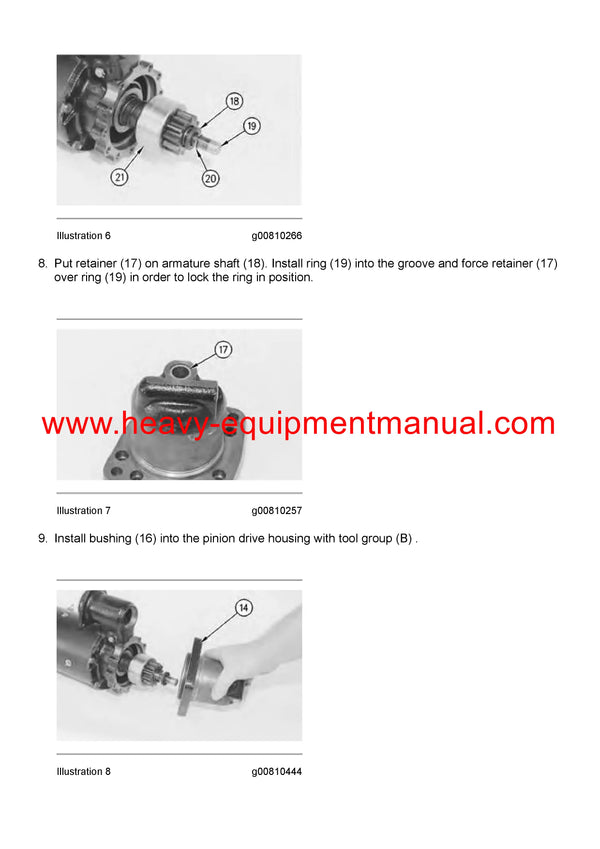 18

19

21

20

Illustration 6 g00810266

8. Put retainer (17) on armature shaft (18). Install ring (19) into the groove and force retainer (17) over ring (19) in order to lock the ring in position.

17

www.heavy-equipmentmanual.com

Illustration 7 g00810257

9. Install bushing (16) into the pinion drive housing with tool group (B) .

14

Illustration 8 g00810444