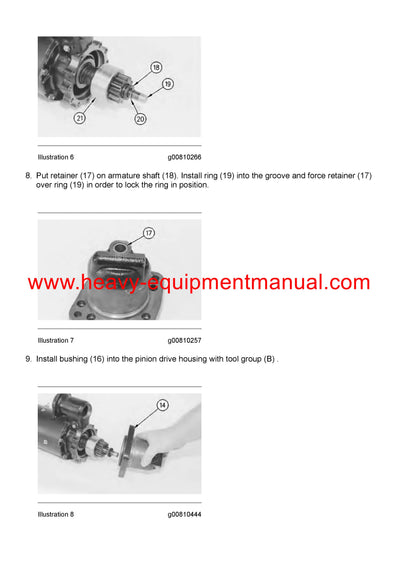 18
19
21
20

Illustration 6 g00810266

8. Put retainer (17) on armature shaft (18). Install ring (19) into the groove and force retainer (17) over ring (19) in order to lock the ring in position.

17

www.heavy-equipmentmanual.com

Illustration 7 g00810257

9. Install bushing (16) into the pinion drive housing with tool group (B) .

14

Illustration 8 g00810444