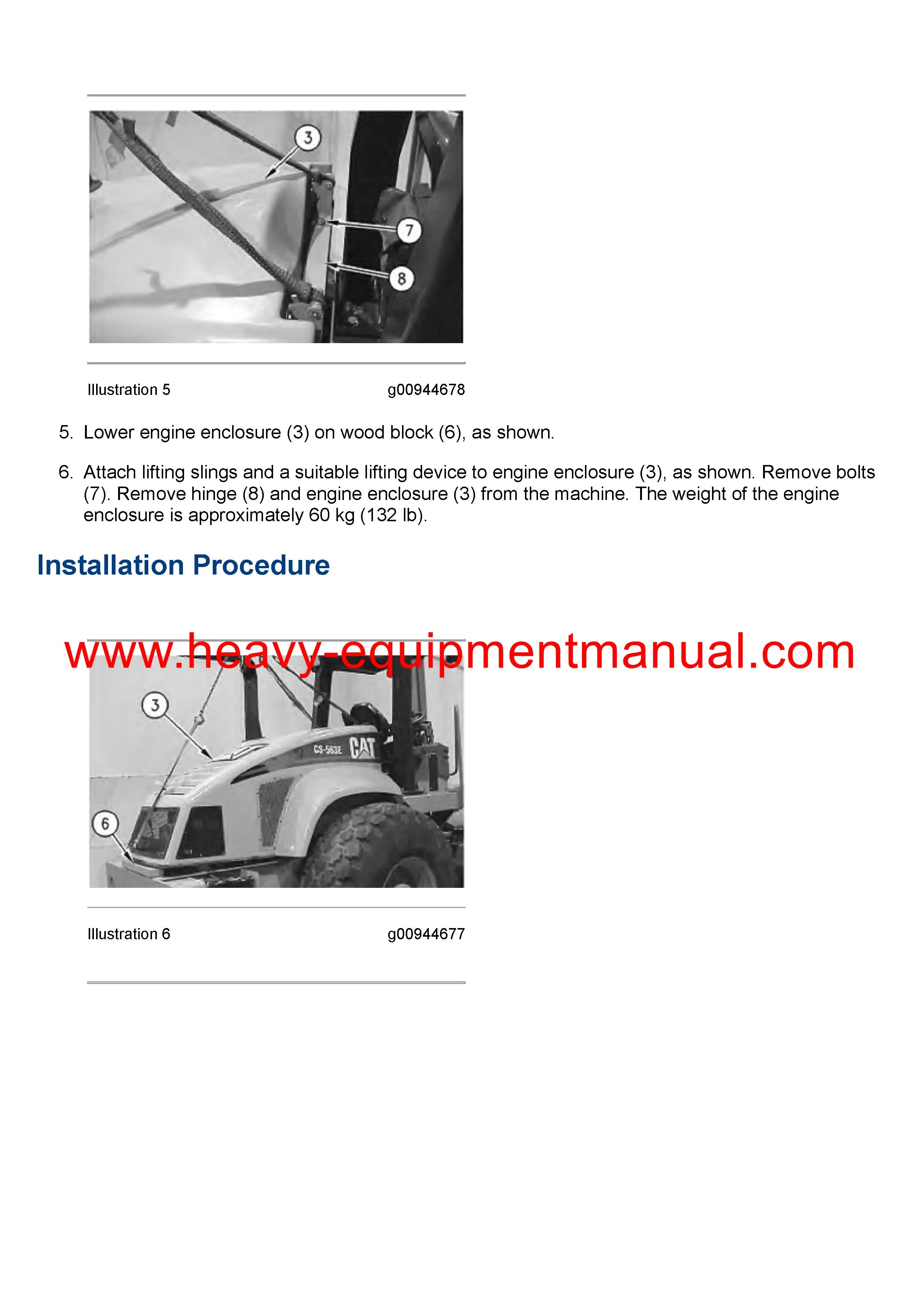 3

7

8

Illustration 5 g00944678

5. Lower engine enclosure (3) on wood block (6), as shown.

6. Attach lifting slings and a suitable lifting device to engine enclosure (3), as shown. Remove bolts (7). Remove hinge (8) and engine enclosure (3) from the machine. The weight of the engine enclosure is approximately 60 kg (132 lb).

Installation Procedure

www.heavy-equipmentmanual.com

3

CS-563E CAT

6

Illustration 6 g00944677