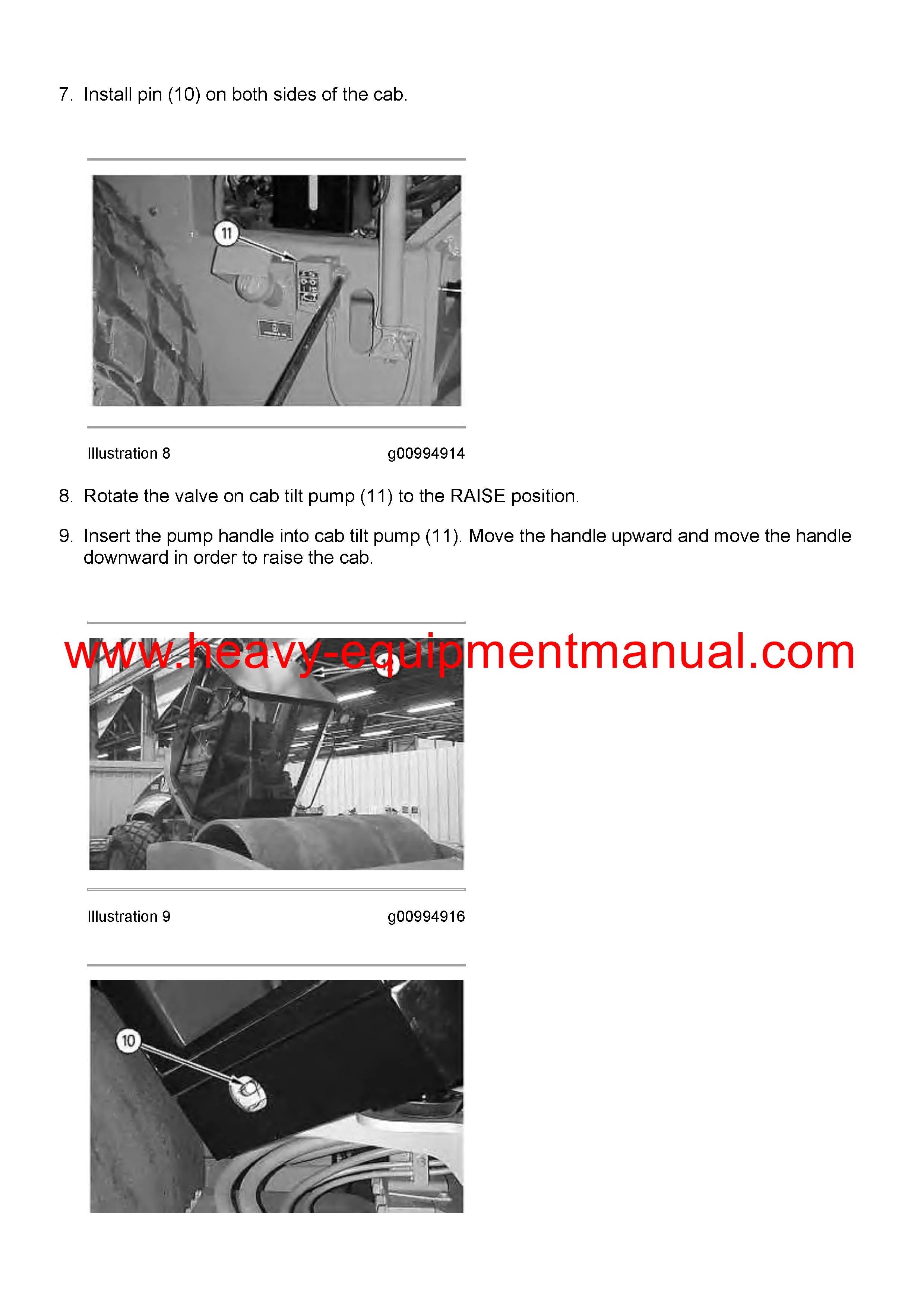 7. Install pin (10) on both sides of the cab.

11

Illustration 8 g00994914

8. Rotate the valve on cab tilt pump (11) to the RAISE position.

9. Insert the pump handle into cab tilt pump (11). Move the handle upward and move the handle downward in order to raise the cab.

www.heavy-equipmentmanual.com

Illustration 9 g00994916

10