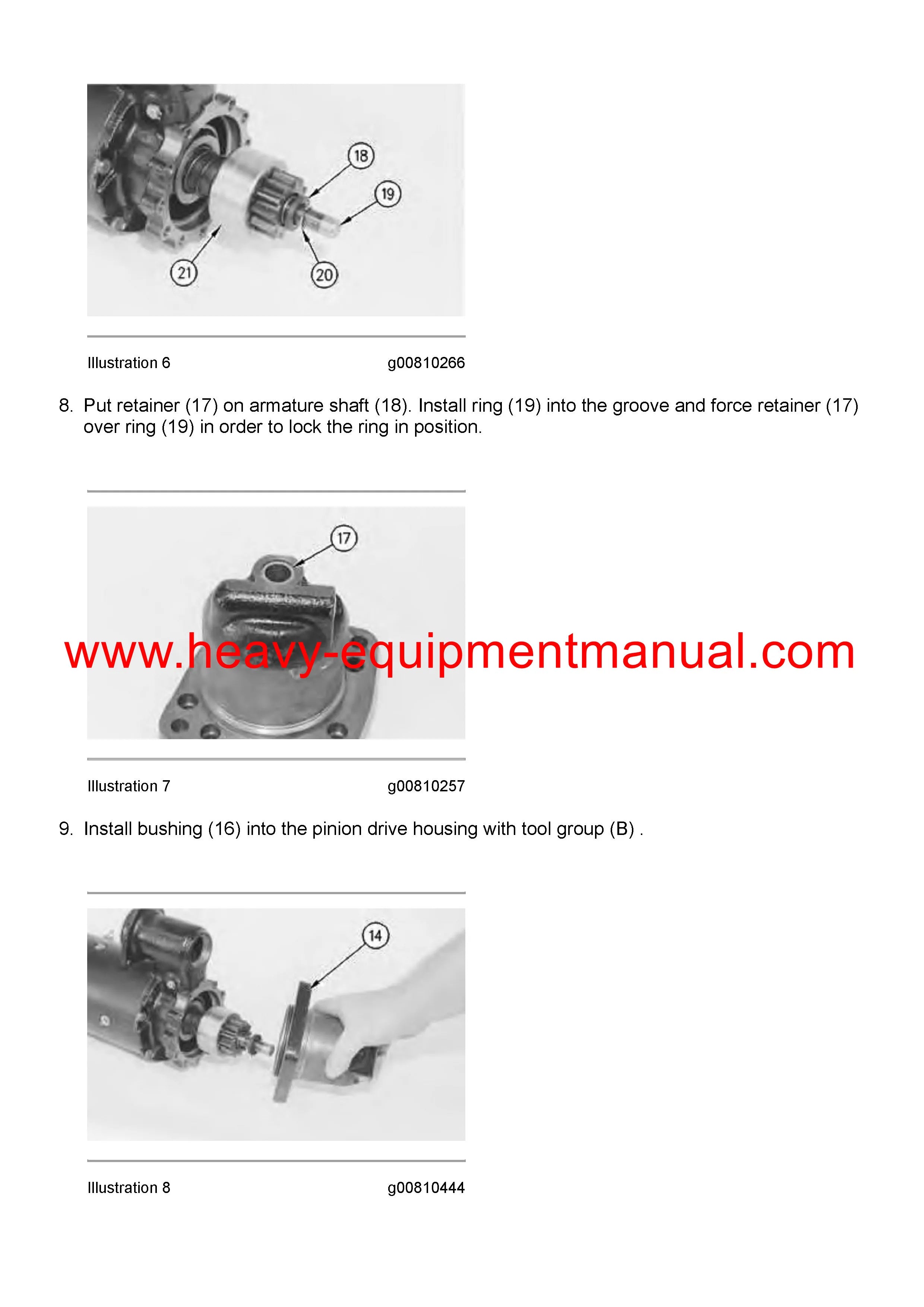 18
19
21
20

Illustration 6 g00810266

8. Put retainer (17) on armature shaft (18). Install ring (19) into the groove and force retainer (17) over ring (19) in order to lock the ring in position.

17

www.heavy-equipmentmanual.com

Illustration 7 g00810257

9. Install bushing (16) into the pinion drive housing with tool group (B) .

14

Illustration 8 g00810444