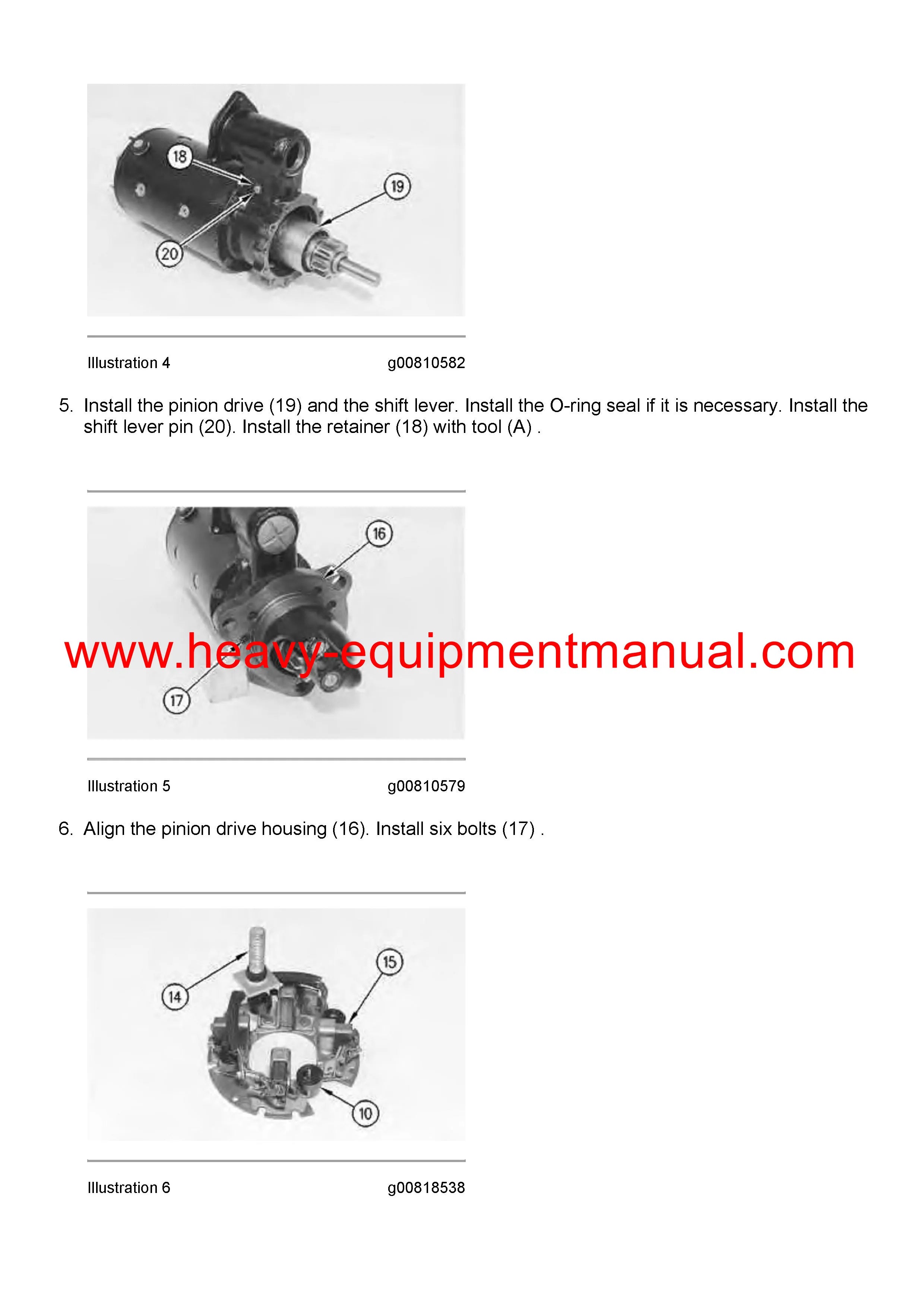 18

19

20

Illustration 4 g00810582

5. Install the pinion drive (19) and the shift lever. Install the O-ring seal if it is necessary. Install the shift lever pin (20). Install the retainer (18) with tool (A) .

16

www.heavy-equipmentmanual.com

17

Illustration 5 g00810579

6. Align the pinion drive housing (16). Install six bolts (17) .

14

15

10

Illustration 6 g00818538