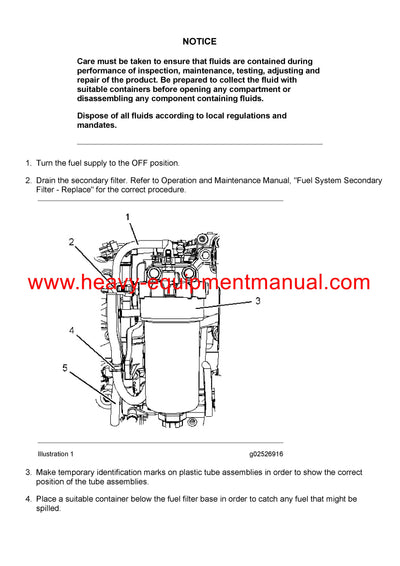 NOTICE

Care must be taken to ensure that fluids are contained during performance of inspection, maintenance, testing, adjusting and repair of the product. Be prepared to collect the fluid with suitable containers before opening any compartment or disassembling any component containing fluids.

Dispose of all fluids according to local regulations and mandates.

1. Turn the fuel supply to the OFF position.

2. Drain the secondary filter. Refer to Operation and Maintenance Manual, "Fuel System Secondary Filter - Replace" for the correct procedure.

1

2

www.heavy-equipmentmanual.com

3

4

5

Illustration 1

g02526916

3. Make temporary identification marks on plastic tube assemblies in order to show the correct position of the tube assemblies.

4. Place a suitable container below the fuel filter base in order to catch any fuel that might be spilled.