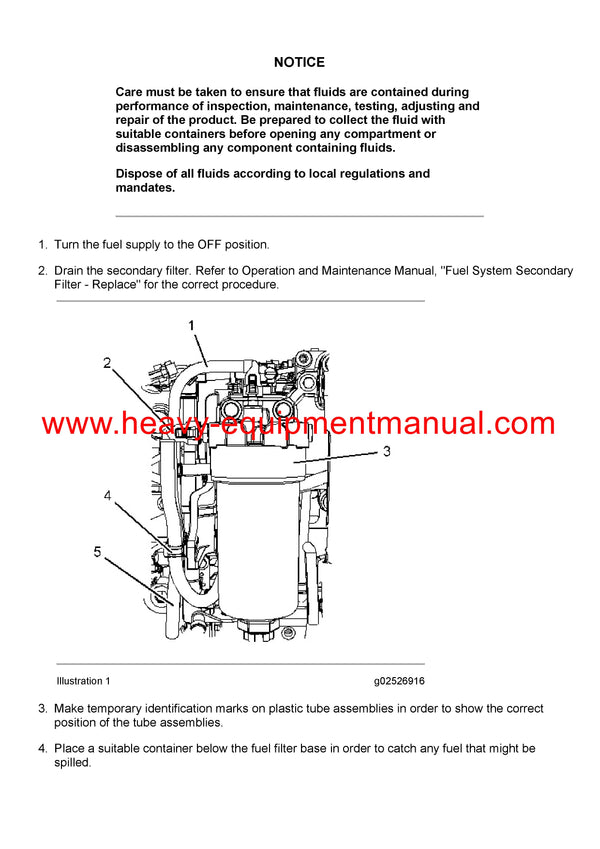 NOTICE

Care must be taken to ensure that fluids are contained during performance of inspection, maintenance, testing, adjusting and repair of the product. Be prepared to collect the fluid with suitable containers before opening any compartment or disassembling any component containing fluids.

Dispose of all fluids according to local regulations and mandates.

1. Turn the fuel supply to the OFF position.

2. Drain the secondary filter. Refer to Operation and Maintenance Manual, "Fuel System Secondary Filter - Replace" for the correct procedure.

1

2

www.heavy-equipmentmanual.com

3

4

5

Illustration 1

g02526916

3. Make temporary identification marks on plastic tube assemblies in order to show the correct position of the tube assemblies.

4. Place a suitable container below the fuel filter base in order to catch any fuel that might be spilled.