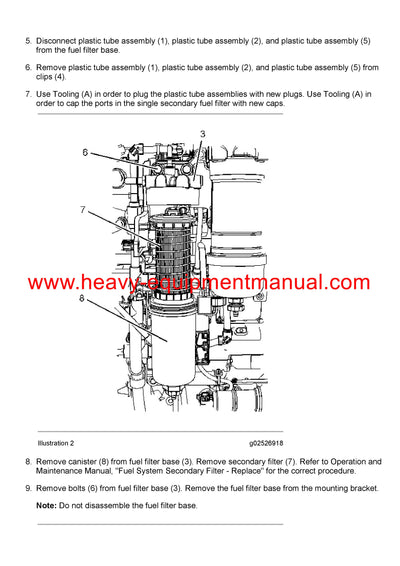 5. Disconnect plastic tube assembly (1), plastic tube assembly (2), and plastic tube assembly (5) from the fuel filter base.

6. Remove plastic tube assembly (1), plastic tube assembly (2), and plastic tube assembly (5) from clips (4).

7. Use Tooling (A) in order to plug the plastic tube assemblies with new plugs. Use Tooling (A) in order to cap the ports in the single secondary fuel filter with new caps.

3
6
7
www.heavy-equipmentmanual.com
8

Illustration 2 g02526918

8. Remove canister (8) from fuel filter base (3). Remove secondary filter (7). Refer to Operation and Maintenance Manual, "Fuel System Secondary Filter - Replace" for the correct procedure.

9. Remove bolts (6) from fuel filter base (3). Remove the fuel filter base from the mounting bracket.

Note: Do not disassemble the fuel filter base.