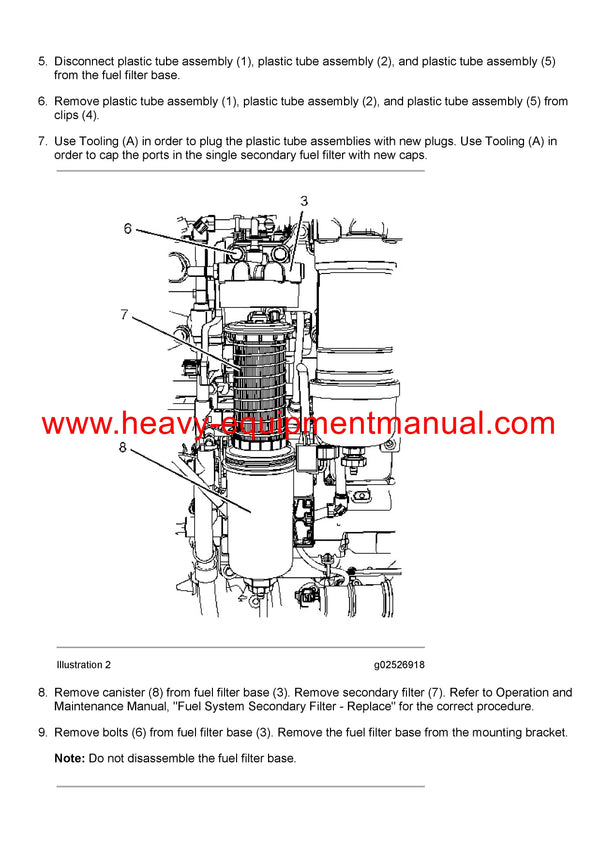 5. Disconnect plastic tube assembly (1), plastic tube assembly (2), and plastic tube assembly (5) from the fuel filter base.

6. Remove plastic tube assembly (1), plastic tube assembly (2), and plastic tube assembly (5) from clips (4).

7. Use Tooling (A) in order to plug the plastic tube assemblies with new plugs. Use Tooling (A) in order to cap the ports in the single secondary fuel filter with new caps.

3
6
7
www.heavy-equipmentmanual.com
8

Illustration 2

g02526918

8. Remove canister (8) from fuel filter base (3). Remove secondary filter (7). Refer to Operation and Maintenance Manual, "Fuel System Secondary Filter - Replace" for the correct procedure.

9. Remove bolts (6) from fuel filter base (3). Remove the fuel filter base from the mounting bracket.

Note: Do not disassemble the fuel filter base.