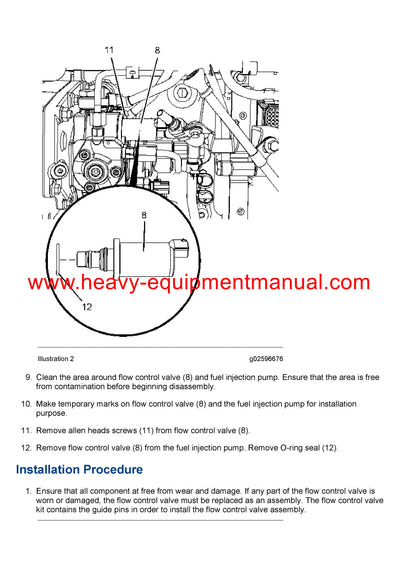 11
8
8
12
www.heavy-equipmentmanual.com

Illustration 2 g02596676

9. Clean the area around flow control valve (8) and fuel injection pump. Ensure that the area is free from contamination before beginning disassembly.

10. Make temporary marks on flow control valve (8) and the fuel injection pump for installation purpose.

11. Remove allen heads screws (11) from flow control valve (8).

12. Remove flow control valve (8) from the fuel injection pump. Remove O-ring seal (12).

Installation Procedure

1. Ensure that all component at free from wear and damage. If any part of the flow control valve is worn or damaged, the flow control valve must be replaced as an assembly. The flow control valve kit contains the guide pins in order to install the flow control valve assembly.