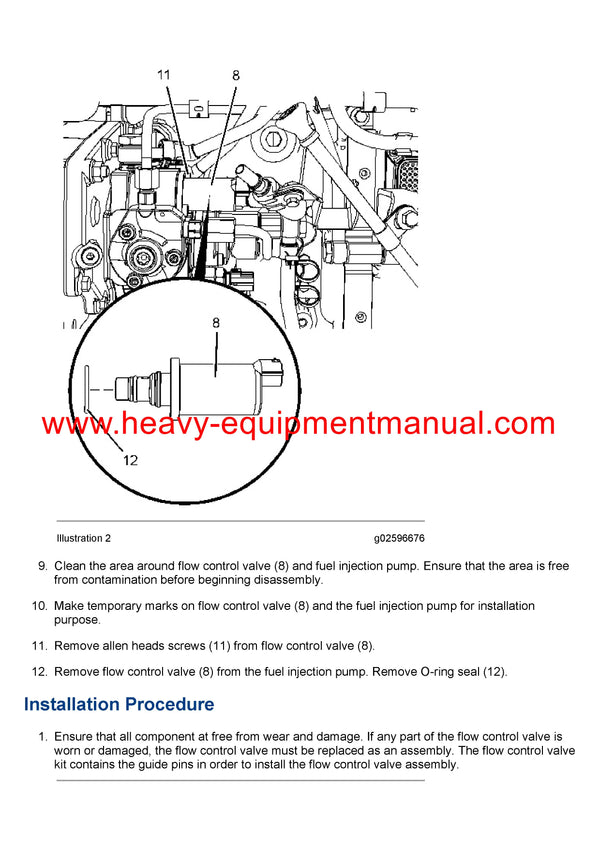 11
8
8
www.heavy-equipmentmanual.com
12

Illustration 2 g02596676

9. Clean the area around flow control valve (8) and fuel injection pump. Ensure that the area is free from contamination before beginning disassembly.

10. Make temporary marks on flow control valve (8) and the fuel injection pump for installation purpose.

11. Remove allen heads screws (11) from flow control valve (8).

12. Remove flow control valve (8) from the fuel injection pump. Remove O-ring seal (12).

Installation Procedure

1. Ensure that all component at free from wear and damage. If any part of the flow control valve is worn or damaged, the flow control valve must be replaced as an assembly. The flow control valve kit contains the guide pins in order to install the flow control valve assembly.