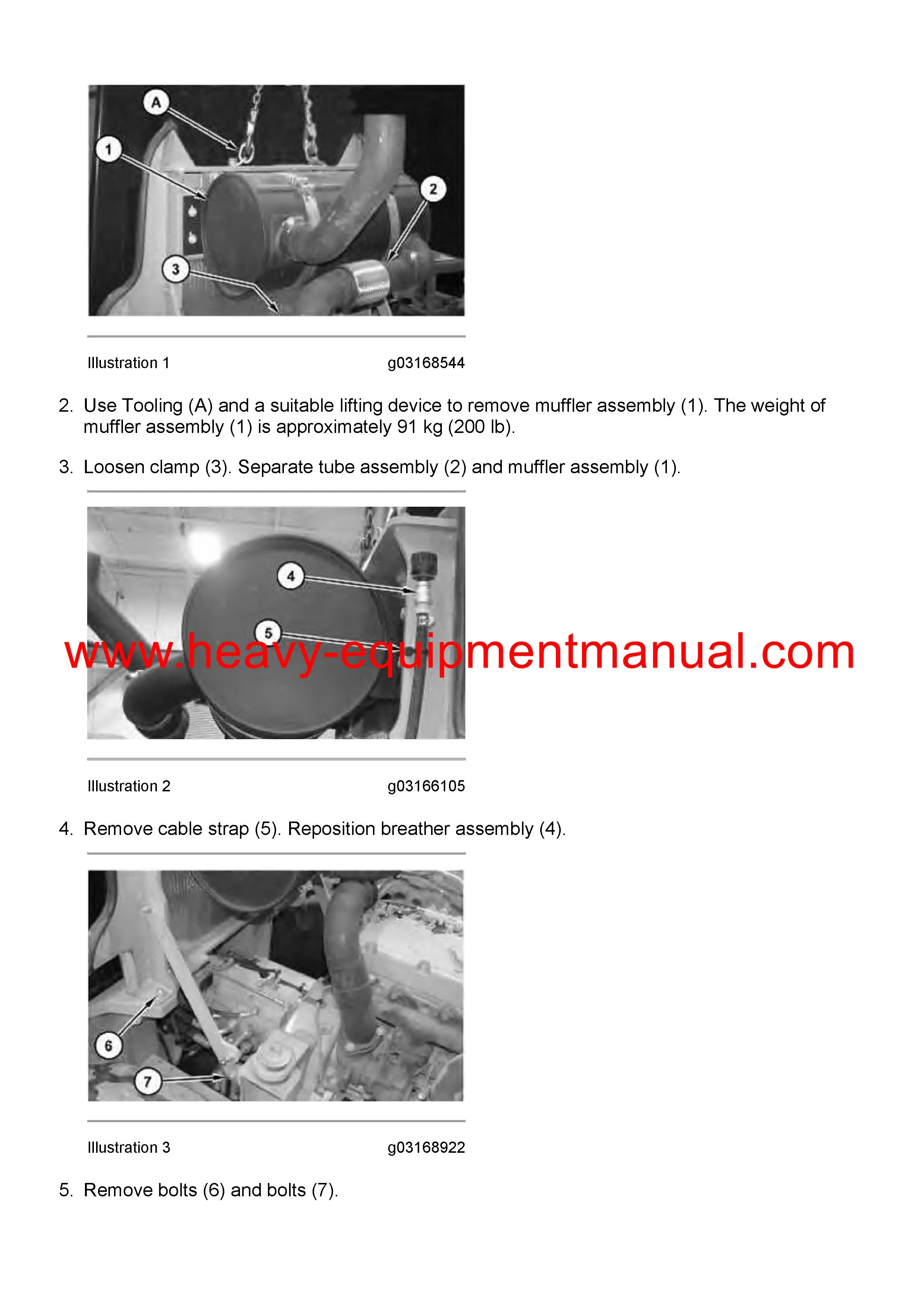 A
1
2
3

Illustration 1 g03168544

2. Use Tooling (A) and a suitable lifting device to remove muffler assembly (1). The weight of muffler assembly (1) is approximately 91 kg (200 lb).

3. Loosen clamp (3). Separate tube assembly (2) and muffler assembly (1).

4
5

www.heavy-equipmentmanual.com

Illustration 2 g03166105

4. Remove cable strap (5). Reposition breather assembly (4).

6
7

Illustration 3 g03168922

5. Remove bolts (6) and bolts (7).