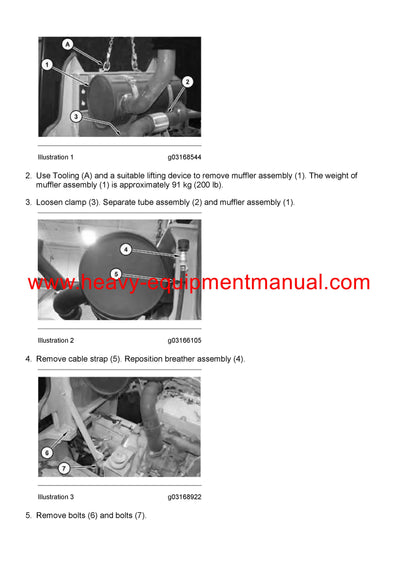 A

1

2

3

Illustration 1 g03168544

2. Use Tooling (A) and a suitable lifting device to remove muffler assembly (1). The weight of muffler assembly (1) is approximately 91 kg (200 lb).

3. Loosen clamp (3). Separate tube assembly (2) and muffler assembly (1).

4

5

www.heavy-equipmentmanual.com

Illustration 2 g03166105

4. Remove cable strap (5). Reposition breather assembly (4).

6

7

Illustration 3 g03168922

5. Remove bolts (6) and bolts (7).