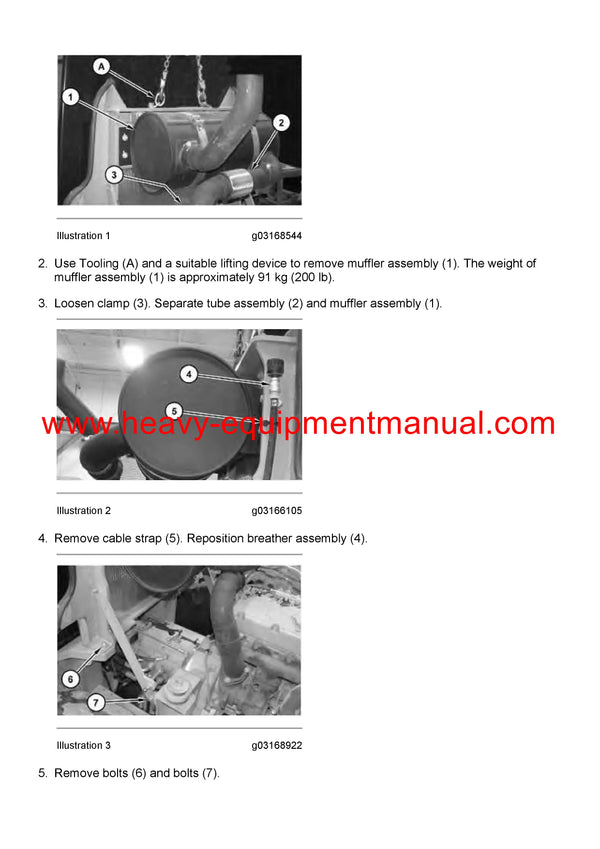 A

1

2

3

Illustration 1 g03168544

2. Use Tooling (A) and a suitable lifting device to remove muffler assembly (1). The weight of muffler assembly (1) is approximately 91 kg (200 lb).

3. Loosen clamp (3). Separate tube assembly (2) and muffler assembly (1).

4

5

www.heavy-equipmentmanual.com

Illustration 2 g03166105

4. Remove cable strap (5). Reposition breather assembly (4).

6

7

Illustration 3 g03168922

5. Remove bolts (6) and bolts (7).