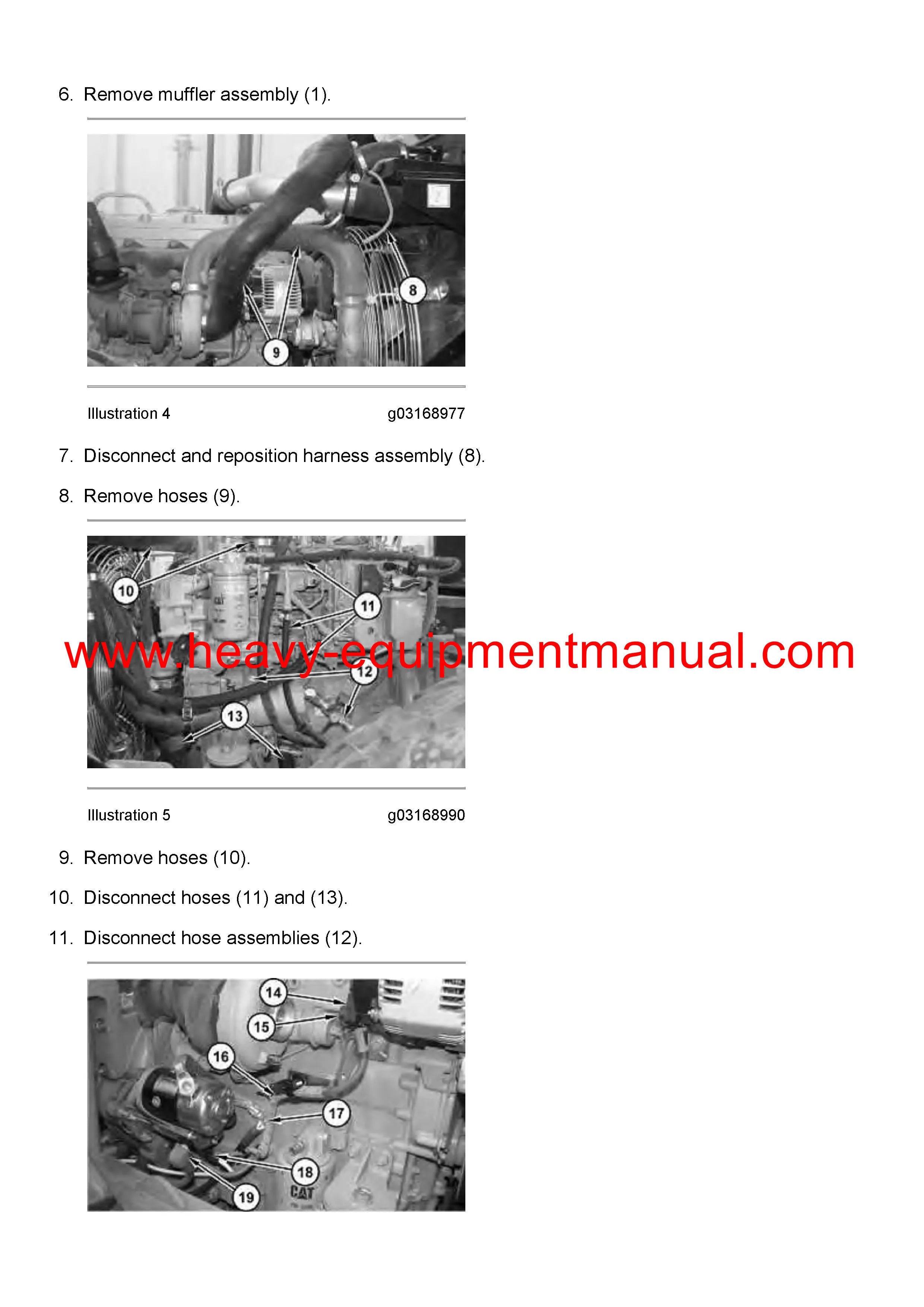 6. Remove muffler assembly (1).

8

9

Illustration 4 g03168977

7. Disconnect and reposition harness assembly (8).

8. Remove hoses (9).

10

11

12

13

www.heavy-equipmentmanual.com

Illustration 5 g03168990

9. Remove hoses (10).

10. Disconnect hoses (11) and (13).

11. Disconnect hose assemblies (12).

14

15

16

17

18

19

CAT