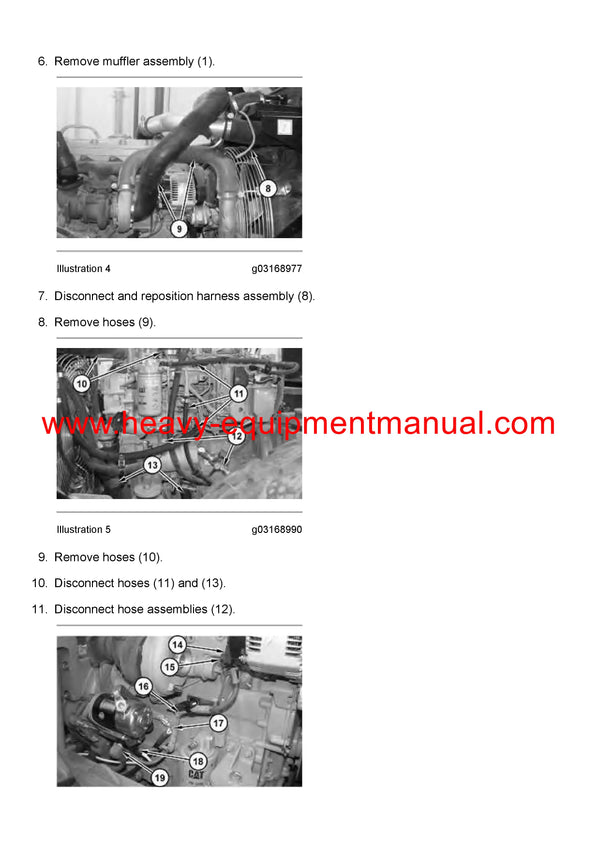 6. Remove muffler assembly (1).

8

9

Illustration 4 g03168977

7. Disconnect and reposition harness assembly (8).

8. Remove hoses (9).

10

11

12

13

www.heavy-equipmentmanual.com

Illustration 5 g03168990

9. Remove hoses (10).

10. Disconnect hoses (11) and (13).

11. Disconnect hose assemblies (12).

14

15

16

17

18

19

CAT