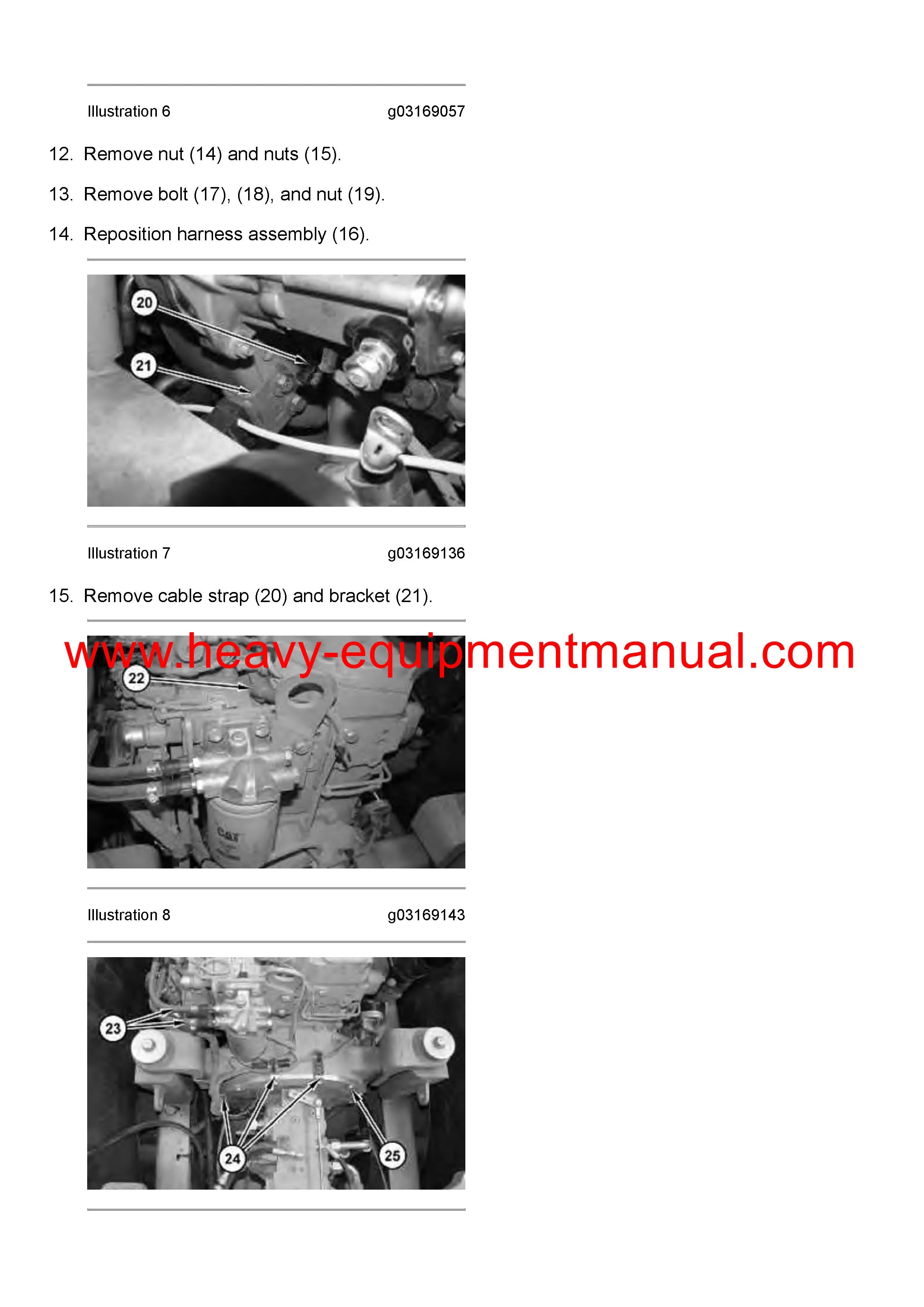 Illustration 6 g03169057

12. Remove nut (14) and nuts (15).

13. Remove bolt (17), (18), and nut (19).

14. Reposition harness assembly (16).

20

21

Illustration 7 g03169136

15. Remove cable strap (20) and bracket (21).

www.heavy-equipmentmanual.com

22

CAT

Illustration 8 g03169143

23

24

25