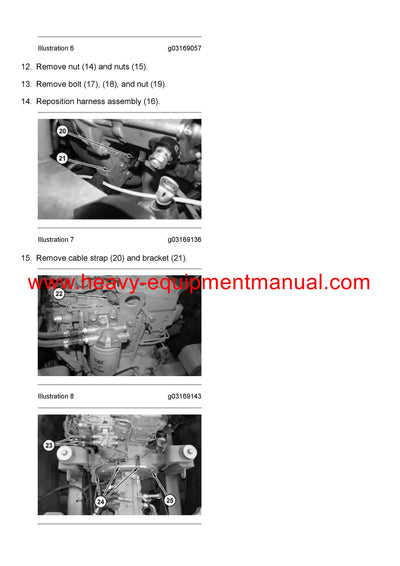 Illustration 6 g03169057

12. Remove nut (14) and nuts (15).

13. Remove bolt (17), (18), and nut (19).

14. Reposition harness assembly (16).

20

21

Illustration 7 g03169136

15. Remove cable strap (20) and bracket (21).

www.heavy-equipmentmanual.com

22

Illustration 8 g03169143

23

24

25