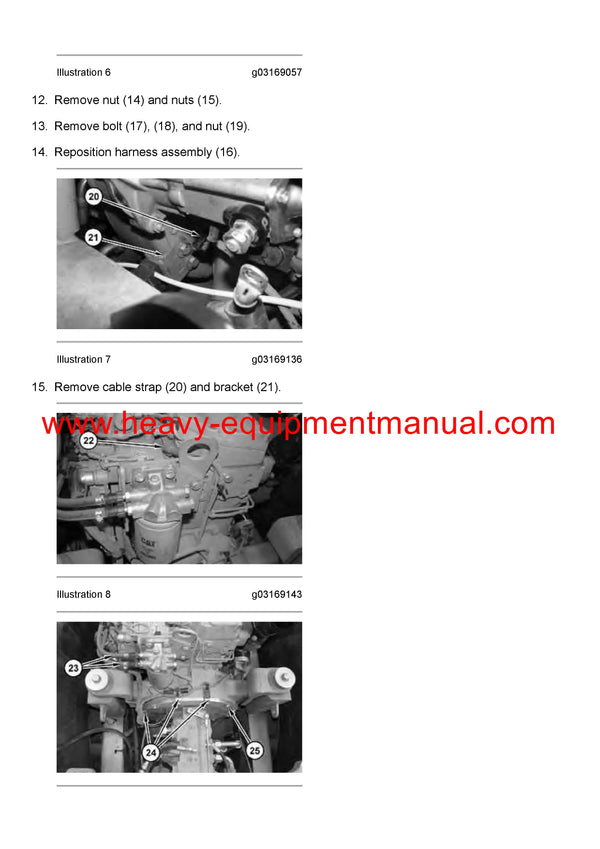 Illustration 6 g03169057

12. Remove nut (14) and nuts (15).

13. Remove bolt (17), (18), and nut (19).

14. Reposition harness assembly (16).

20

21

Illustration 7 g03169136

15. Remove cable strap (20) and bracket (21).

www.heavy-equipmentmanual.com

22

CAT

Illustration 8 g03169143

23

24

25