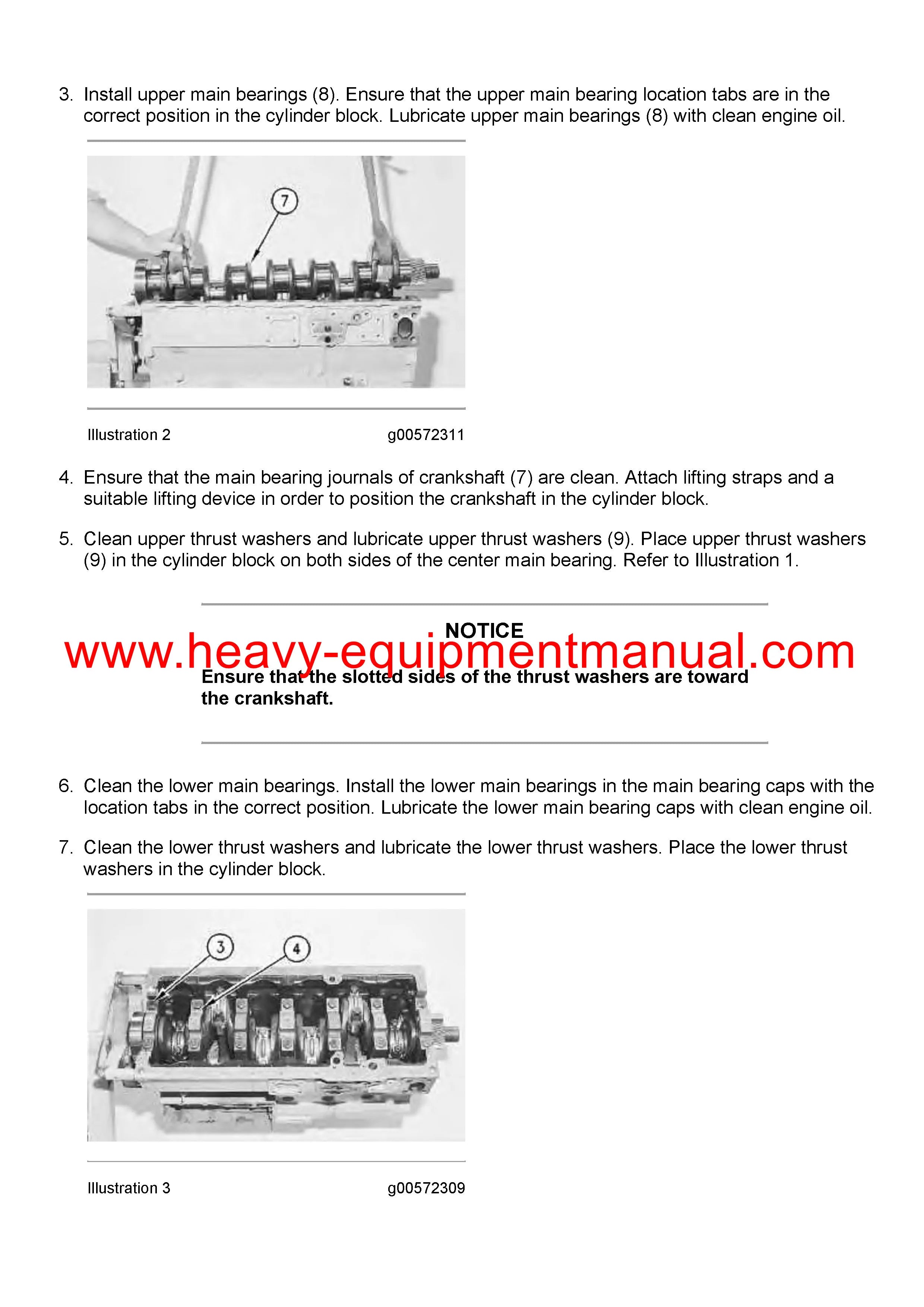 3. Install upper main bearings (8). Ensure that the upper main bearing location tabs are in the correct position in the cylinder block. Lubricate upper main bearings (8) with clean engine oil.

7

Illustration 2 g00572311

4. Ensure that the main bearing journals of crankshaft (7) are clean. Attach lifting straps and a suitable lifting device in order to position the crankshaft in the cylinder block.

5. Clean upper thrust washers and lubricate upper thrust washers (9). Place upper thrust washers (9) in the cylinder block on both sides of the center main bearing. Refer to Illustration 1.

NOTICE

www.heavy-equipmentmanual.com

Ensure that the slotted sides of the thrust washers are toward the crankshaft.

6. Clean the lower main bearings. Install the lower main bearings in the main bearing caps with the location tabs in the correct position. Lubricate the lower main bearing caps with clean engine oil.

7. Clean the lower thrust washers and lubricate the lower thrust washers. Place the lower thrust washers in the cylinder block.

3 4

Illustration 3 g00572309