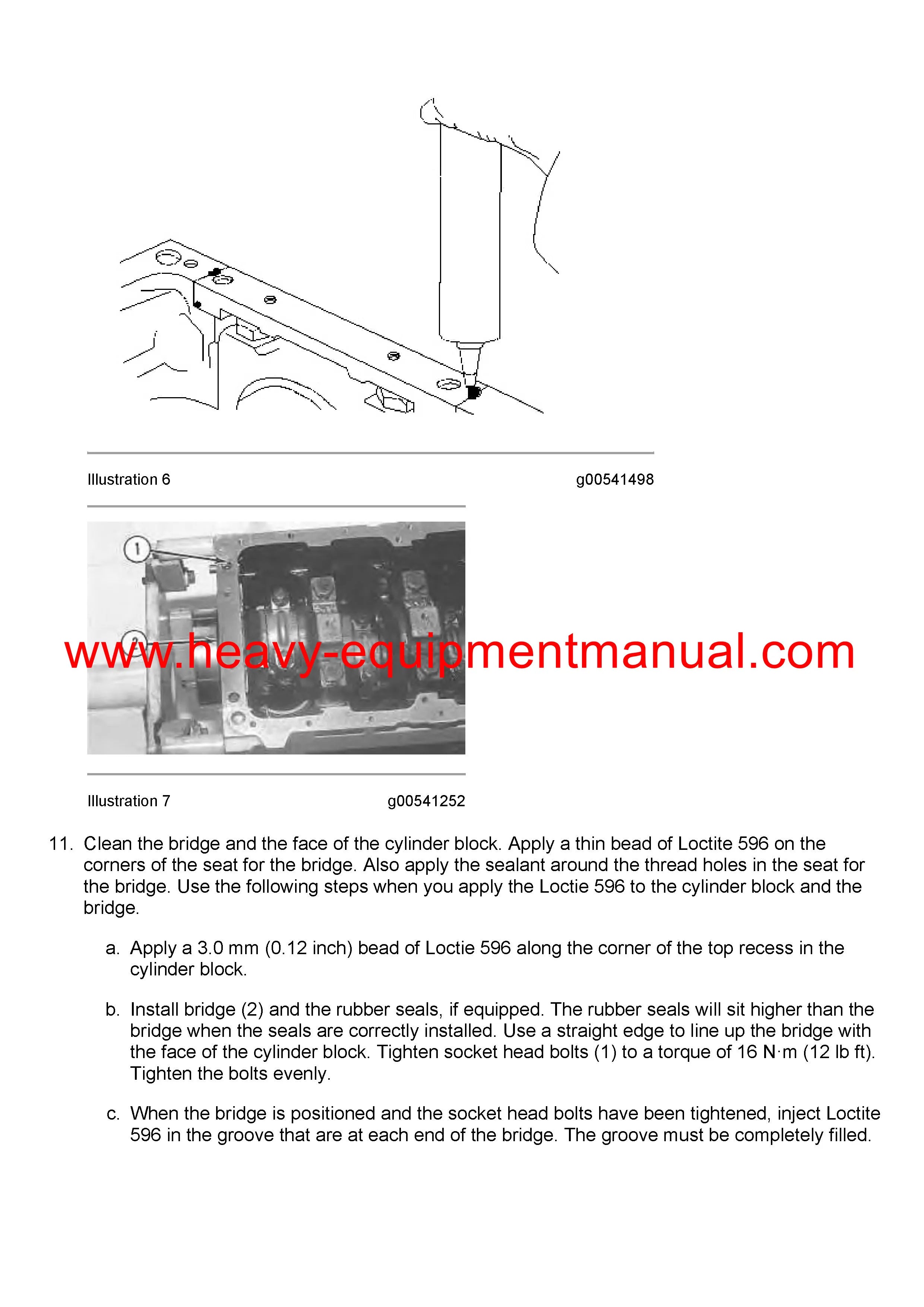 Illustration 6

g00541498

1

2

www.heavy-equipmentmanual.com

Illustration 7

g00541252

11. Clean the bridge and the face of the cylinder block. Apply a thin bead of Loctite 596 on the corners of the seat for the bridge. Also apply the sealant around the thread holes in the seat for the bridge. Use the following steps when you apply the Loctie 596 to the cylinder block and the bridge.

a. Apply a 3.0 mm (0.12 inch) bead of Loctie 596 along the corner of the top recess in the cylinder block.

b. Install bridge (2) and the rubber seals, if equipped. The rubber seals will sit higher than the bridge when the seals are correctly installed. Use a straight edge to line up the bridge with the face of the cylinder block. Tighten socket head bolts (1) to a torque of 16 N·m (12 lb ft). Tighten the bolts evenly.

c. When the bridge is positioned and the socket head bolts have been tightened, inject Loctite 596 in the groove that are at each end of the bridge. The groove must be completely filled.