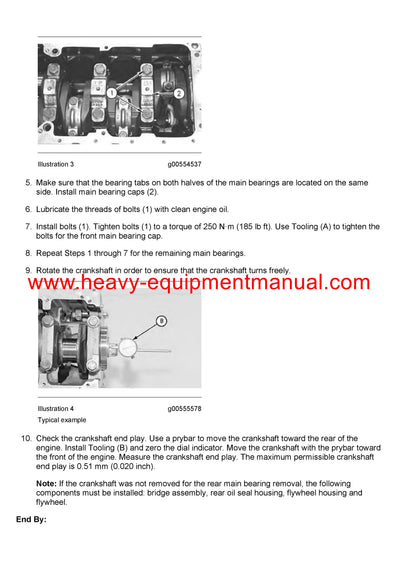 1

2

Illustration 3 g00554537

5. Make sure that the bearing tabs on both halves of the main bearings are located on the same side. Install main bearing caps (2).

6. Lubricate the threads of bolts (1) with clean engine oil.

7. Install bolts (1). Tighten bolts (1) to a torque of 250 N·m (185 lb ft). Use Tooling (A) to tighten the bolts for the front main bearing cap.

8. Repeat Steps 1 through 7 for the remaining main bearings.

9. Rotate the crankshaft in order to ensure that the crankshaft turns freely.

www.heavy-equipmentmanual.com

B

Illustration 4 g00555578
Typical example

10. Check the crankshaft end play. Use a prybar to move the crankshaft toward the rear of the engine. Install Tooling (B) and zero the dial indicator. Move the crankshaft with the prybar toward the front of the engine. Measure the crankshaft end play. The maximum permissible crankshaft end play is 0.51 mm (0.020 inch).

Note: If the crankshaft was not removed for the rear main bearing removal, the following components must be installed: bridge assembly, rear oil seal housing, flywheel housing and flywheel.

End By: