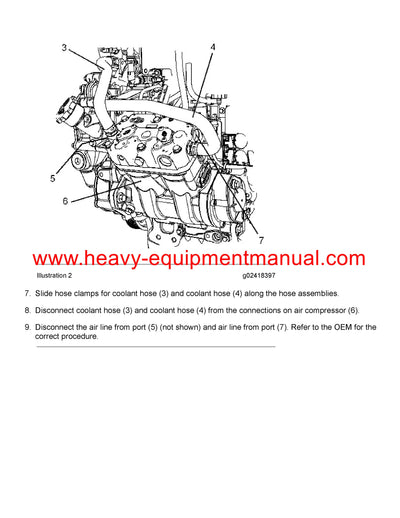 3

4

5

6

7

www.heavy-equipmentmanual.com

Illustration 2

g02418397

7. Slide hose clamps for coolant hose (3) and coolant hose (4) along the hose assemblies.

8. Disconnect coolant hose (3) and coolant hose (4) from the connections on air compressor (6).

9. Disconnect the air line from port (5) (not shown) and air line from port (7). Refer to the OEM for the correct procedure.