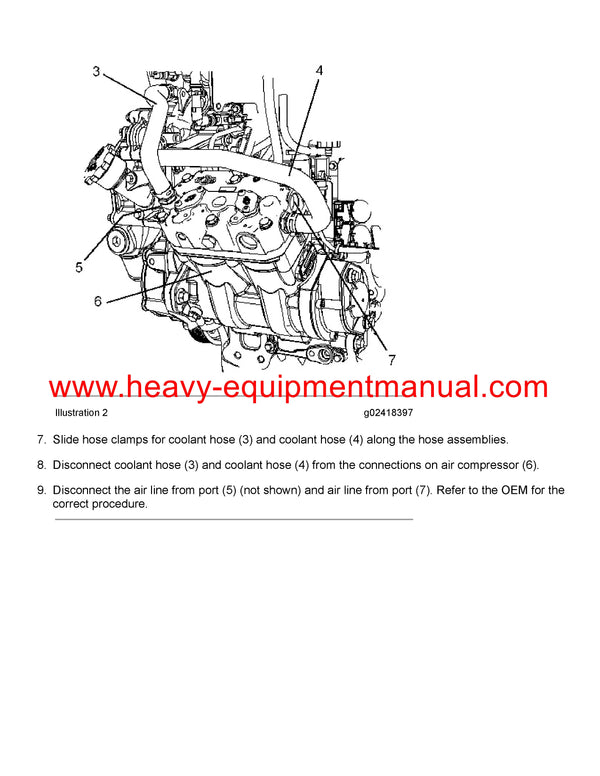 3
4
5
6
7

www.heavy-equipmentmanual.com

Illustration 2

g02418397

7. Slide hose clamps for coolant hose (3) and coolant hose (4) along the hose assemblies.

8. Disconnect coolant hose (3) and coolant hose (4) from the connections on air compressor (6).

9. Disconnect the air line from port (5) (not shown) and air line from port (7). Refer to the OEM for the correct procedure.