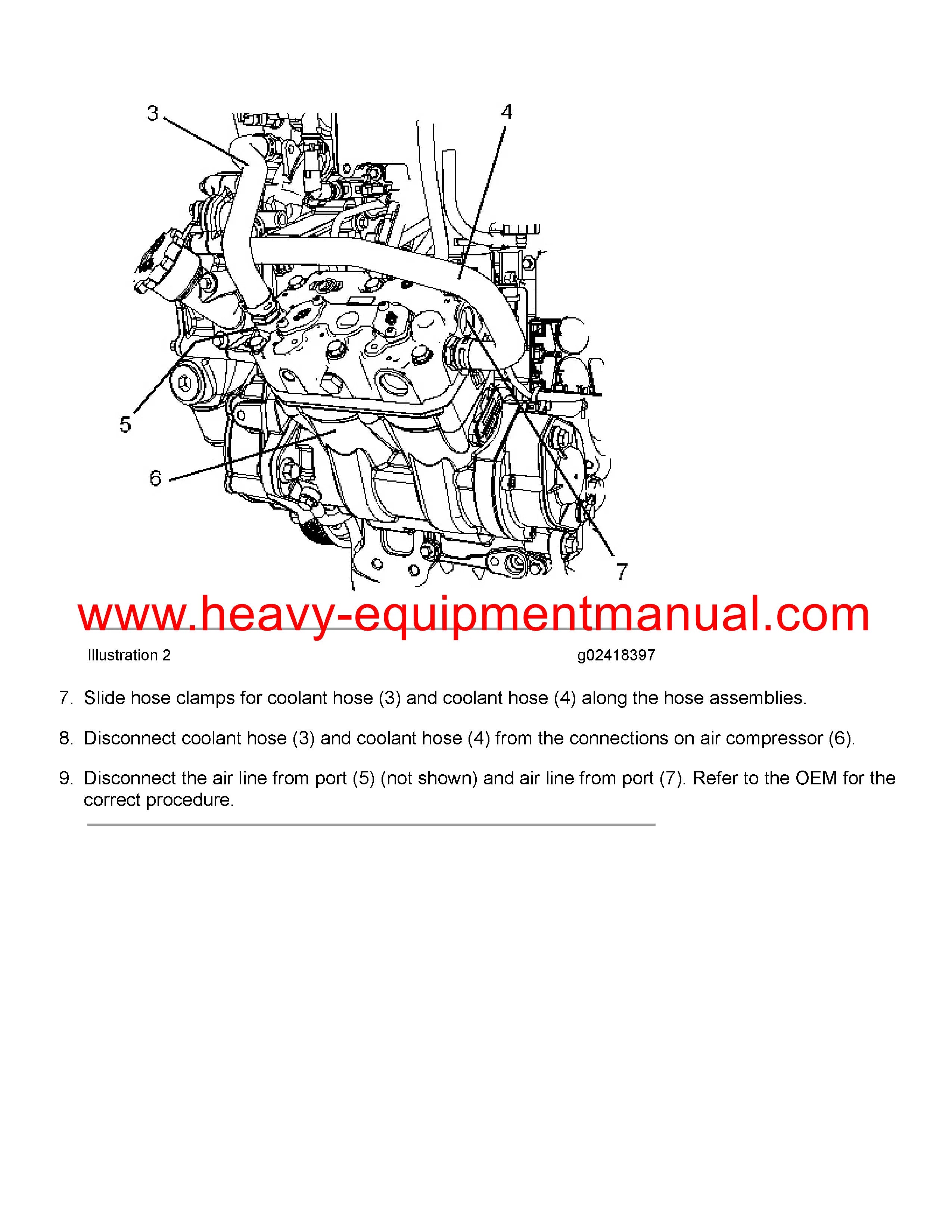 3

4

5

6

7

www.heavy-equipmentmanual.com

Illustration 2 g02418397

7. Slide hose clamps for coolant hose (3) and coolant hose (4) along the hose assemblies.

8. Disconnect coolant hose (3) and coolant hose (4) from the connections on air compressor (6).

9. Disconnect the air line from port (5) (not shown) and air line from port (7). Refer to the OEM for the correct procedure.