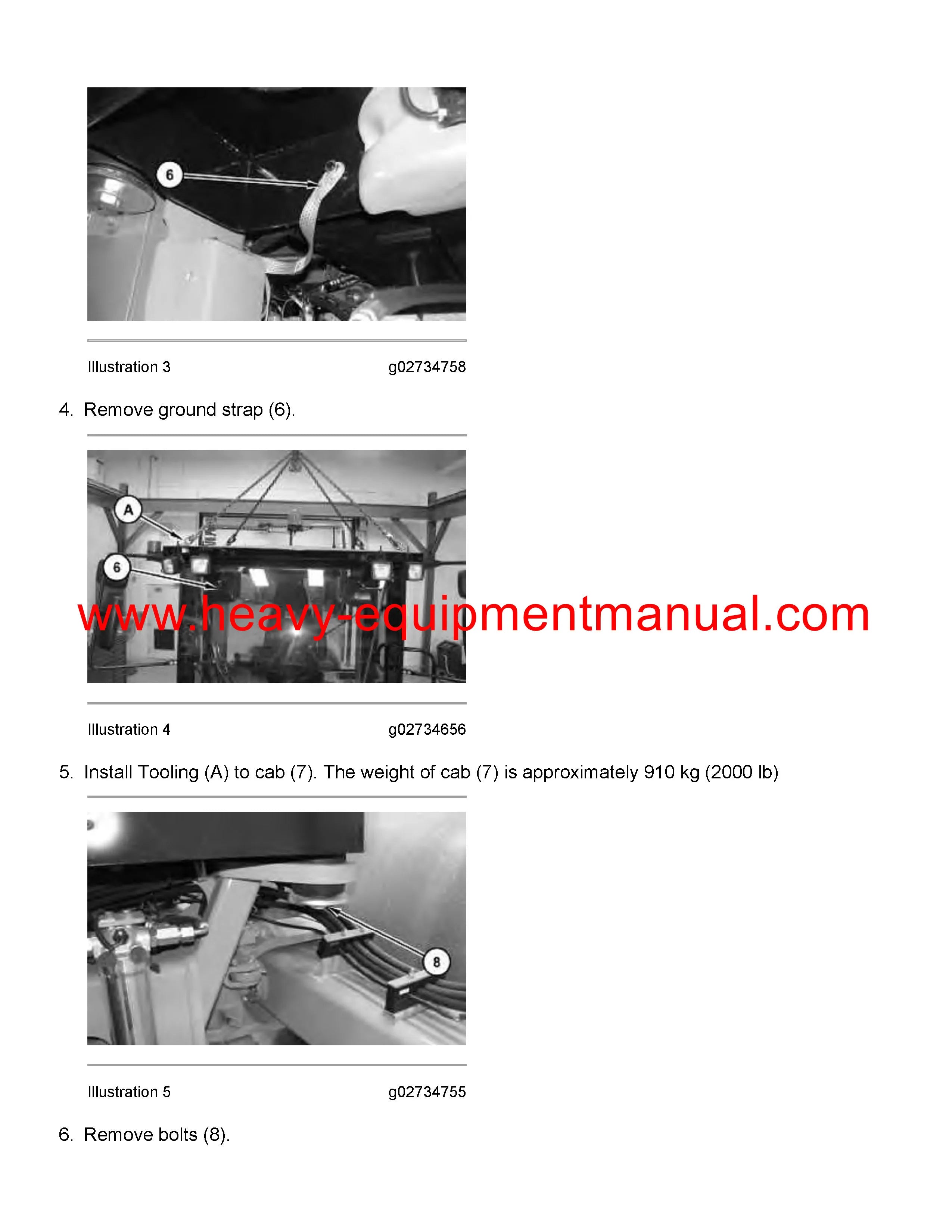 6

Illustration 3 g02734758

4. Remove ground strap (6).

A

6

www.heavy-equipmentmanual.com

Illustration 4 g02734656

5. Install Tooling (A) to cab (7). The weight of cab (7) is approximately 910 kg (2000 lb)

8

Illustration 5 g02734755

6. Remove bolts (8).