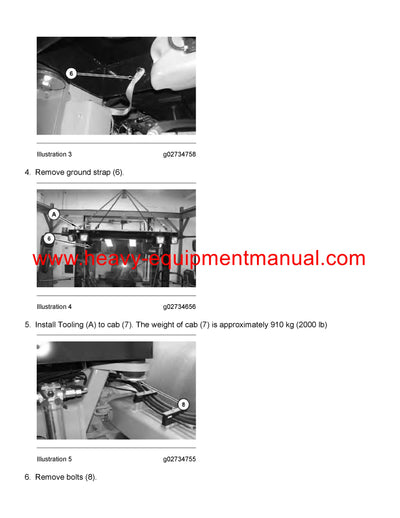 6

Illustration 3 g02734758

4. Remove ground strap (6).

A

6

www.heavy-equipmentmanual.com

Illustration 4 g02734656

5. Install Tooling (A) to cab (7). The weight of cab (7) is approximately 910 kg (2000 lb)

8

Illustration 5 g02734755

6. Remove bolts (8).