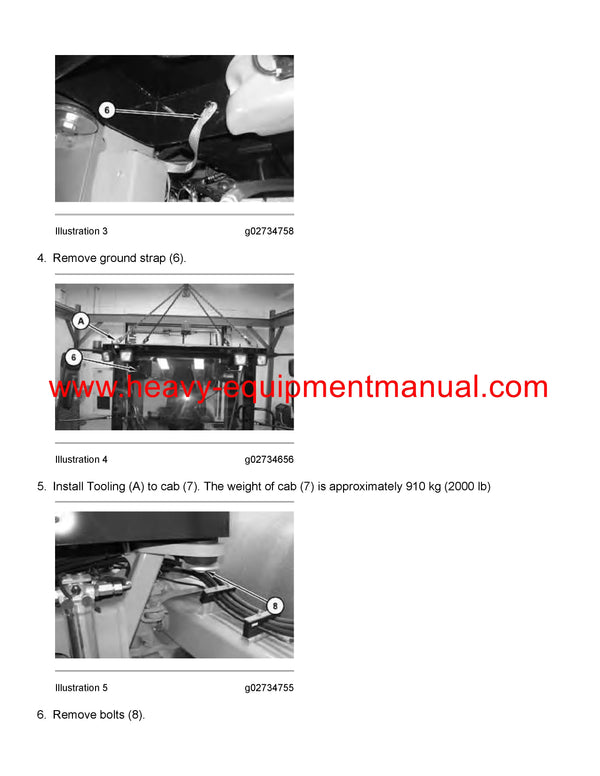 6

Illustration 3 g02734758

4. Remove ground strap (6).

A

6

www.heavy-equipmentmanual.com

Illustration 4 g02734656

5. Install Tooling (A) to cab (7). The weight of cab (7) is approximately 910 kg (2000 lb)

8

Illustration 5 g02734755

6. Remove bolts (8).