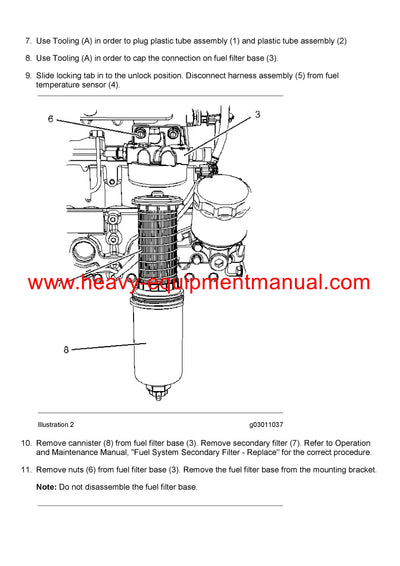 7. Use Tooling (A) in order to plug plastic tube assembly (1) and plastic tube assembly (2)

8. Use Tooling (A) in order to cap the connection on fuel filter base (3).

9. Slide locking tab in to the unlock position. Disconnect harness assembly (5) from fuel temperature sensor (4).

6

3

7

www.heavy-equipmentmanual.com

8

Illustration 2

g03011037

10. Remove cannister (8) from fuel filter base (3). Remove secondary filter (7). Refer to Operation and Maintenance Manual, "Fuel System Secondary Filter - Replace" for the correct procedure.

11. Remove nuts (6) from fuel filter base (3). Remove the fuel filter base from the mounting bracket.

**Note:** Do not disassemble the fuel filter base.