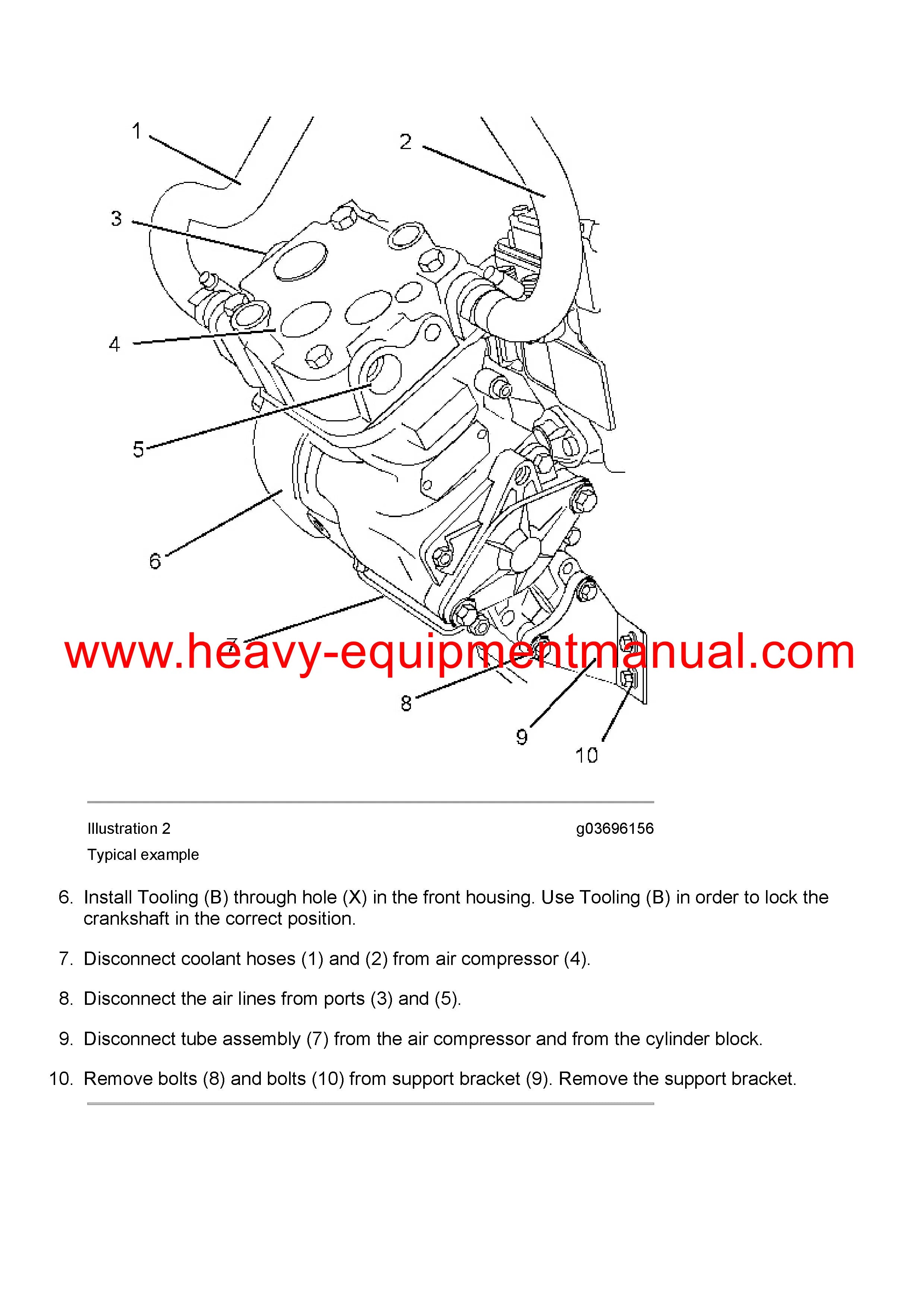 1
2
3
4
5
6
7
www.heavy-equipmentmanual.com
8
9
10

Illustration 2 g03696156

Typical example

6. Install Tooling (B) through hole (X) in the front housing. Use Tooling (B) in order to lock the crankshaft in the correct position.

7. Disconnect coolant hoses (1) and (2) from air compressor (4).

8. Disconnect the air lines from ports (3) and (5).

9. Disconnect tube assembly (7) from the air compressor and from the cylinder block.

10. Remove bolts (8) and bolts (10) from support bracket (9). Remove the support bracket.