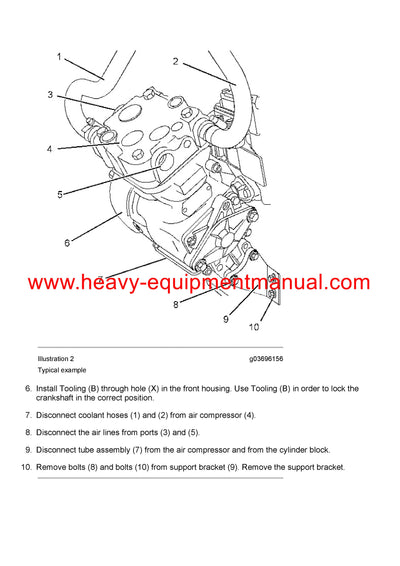 1

2

3

4

5

6

7

www.heavy-equipmentmanual.com

8

9

10

Illustration 2 g03696156

Typical example

6. Install Tooling (B) through hole (X) in the front housing. Use Tooling (B) in order to lock the crankshaft in the correct position.

7. Disconnect coolant hoses (1) and (2) from air compressor (4).

8. Disconnect the air lines from ports (3) and (5).

9. Disconnect tube assembly (7) from the air compressor and from the cylinder block.

10. Remove bolts (8) and bolts (10) from support bracket (9). Remove the support bracket.