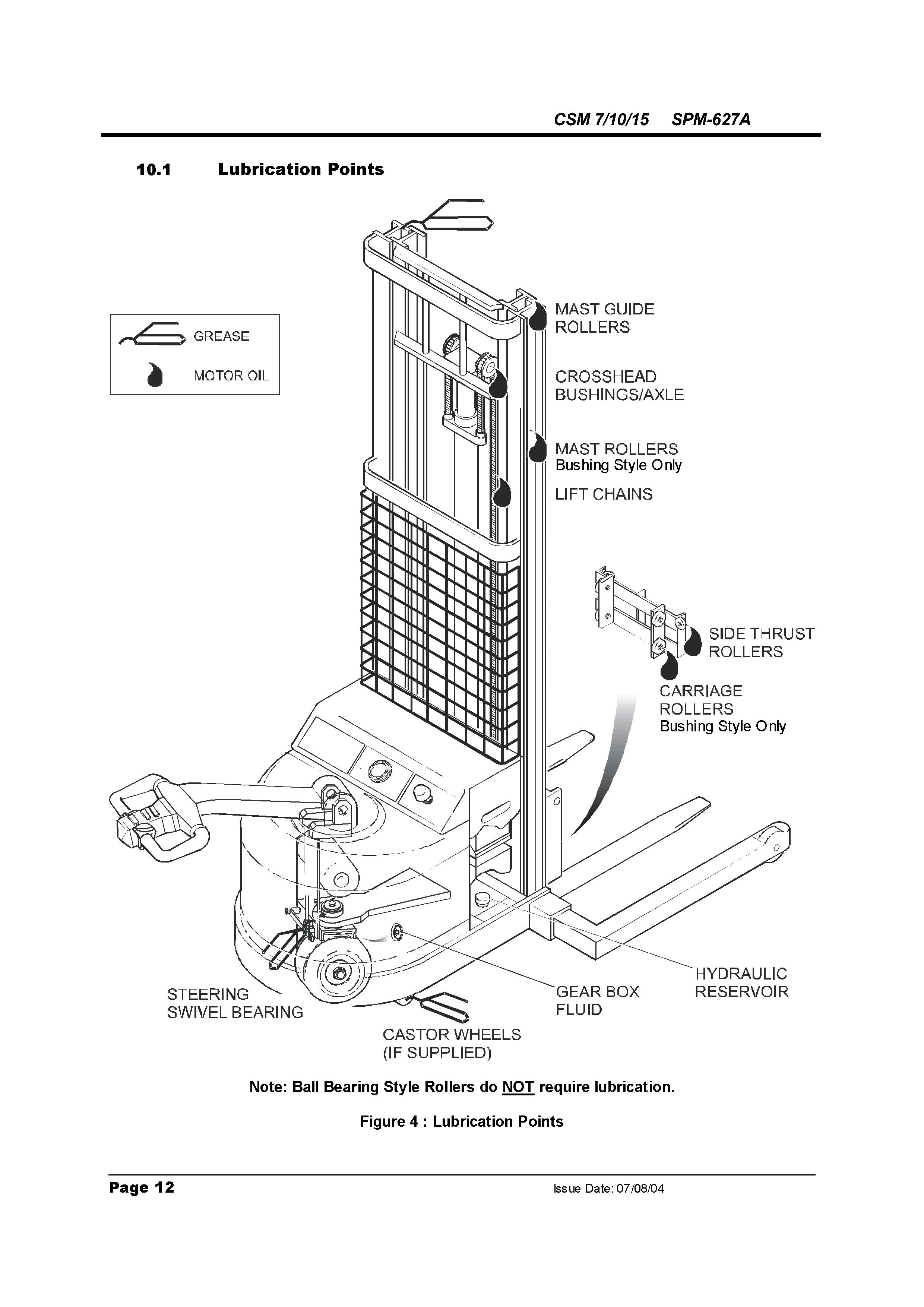 CSM 7/10/15 SPM-627A

10.1 Lubrication Points

GREASE

MOTOR OIL

MAST GUIDE ROLLERS

CROSSHEAD BUSHINGS/AXLE

MAST ROLLERS
Bushing Style Only

LIFT CHAINS

SIDE THRUST ROLLERS

CARRIAGE ROLLERS
Bushing Style Only

STEERING SWIVEL BEARING

CASTOR WHEELS (IF SUPPLIED)

GEAR BOX FLUID

HYDRAULIC RESERVOIR

Note: Ball Bearing Style Rollers do NOT require lubrication.

Figure 4 : Lubrication Points

Page 12

Issue Date: 07/08/04