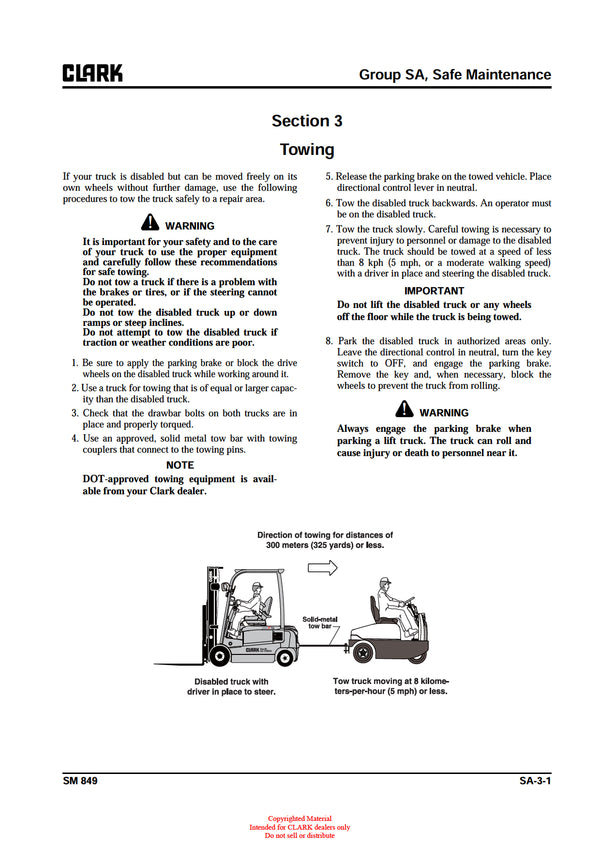 CLARK

Group SA, Safe Maintenance

Section 3

Towing

If your truck is disabled but can be moved freely on its own wheels without further damage, use the following procedures to tow the truck safely to a repair area.

WARNING

It is important for your safety and to the care of your truck to use the proper equipment and carefully follow these recommendations for safe towing.
Do not tow a truck if there is a problem with the brakes or tires, or if the steering cannot be operated.
Do not tow the disabled truck up or down ramps or steep inclines.
Do not attempt to tow the disabled truck if traction or weather conditions are poor.

1. Be sure to apply the parking brake or block the drive wheels on the disabled truck while working around it.

2. Use a truck for towing that is of equal or larger capacity than the disabled truck.

3. Check that the drawbar bolts on both trucks are in place and properly torqued.

4. Use an approved, solid metal tow bar with towing couplers that connect to the towing pins.

NOTE

DOT-approved towing equipment is available from your Clark dealer.

5. Release the parking brake on the towed vehicle. Place directional control lever in neutral.

6. Tow the disabled truck backwards. An operator must be on the disabled truck.

7. Tow the truck slowly. Careful towing is necessary to prevent injury to personnel or damage to the disabled truck. The truck should be towed at a speed of less than 8 kph (5 mph, or a moderate walking speed) with a driver in place and steering the disabled truck.

IMPORTANT

Do not lift the disabled truck or any wheels off the floor while the truck is being towed.

8. Park the disabled truck in authorized areas only. Leave the directional control in neutral, turn the key switch to OFF, and engage the parking brake. Remove the key and, when necessary, block the wheels to prevent the truck from rolling.

WARNING

Always engage the parking brake when parking a lift truck. The truck can roll and cause injury or death to personnel near it.

Direction of towing for distances of 300 meters (325 yards) or less.

Solid-metal tow bar

CLARK

Disabled truck with driver in place to steer.

Tow truck moving at 8 kilometers-per-hour (5 mph) or less.

SM 849

SA-3-1

Copyrighted Material
Intended for CLARK dealers only
Do not sell or distribute