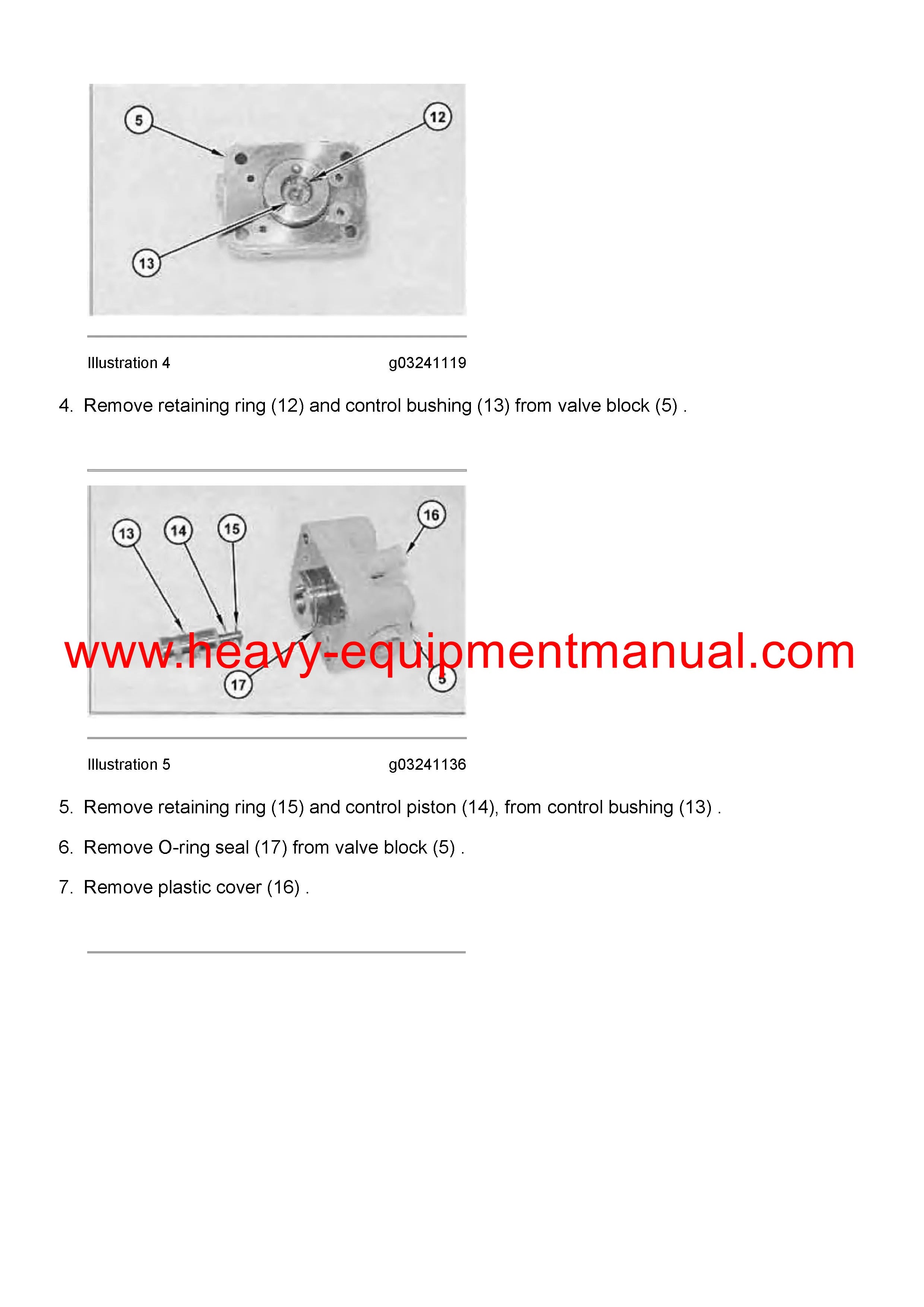 5
12
13

Illustration 4 g03241119

4. Remove retaining ring (12) and control bushing (13) from valve block (5) .

13
14
15
16
17
5

www.heavy-equipmentmanual.com

Illustration 5 g03241136

5. Remove retaining ring (15) and control piston (14), from control bushing (13) .

6. Remove O-ring seal (17) from valve block (5) .

7. Remove plastic cover (16) .