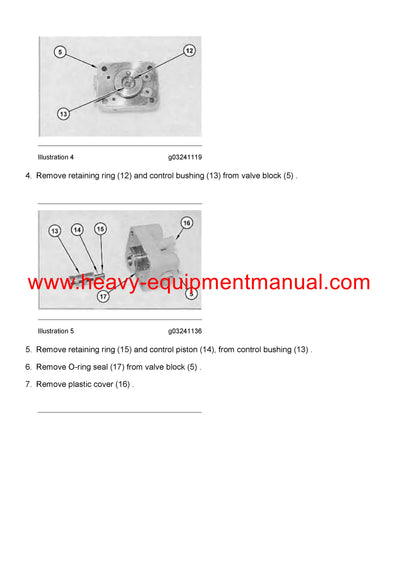 5

12

13

Illustration 4 g03241119

4. Remove retaining ring (12) and control bushing (13) from valve block (5) .

13 14 15 16

17 5

www.heavy-equipmentmanual.com

Illustration 5 g03241136

5. Remove retaining ring (15) and control piston (14), from control bushing (13) .

6. Remove O-ring seal (17) from valve block (5) .

7. Remove plastic cover (16) .