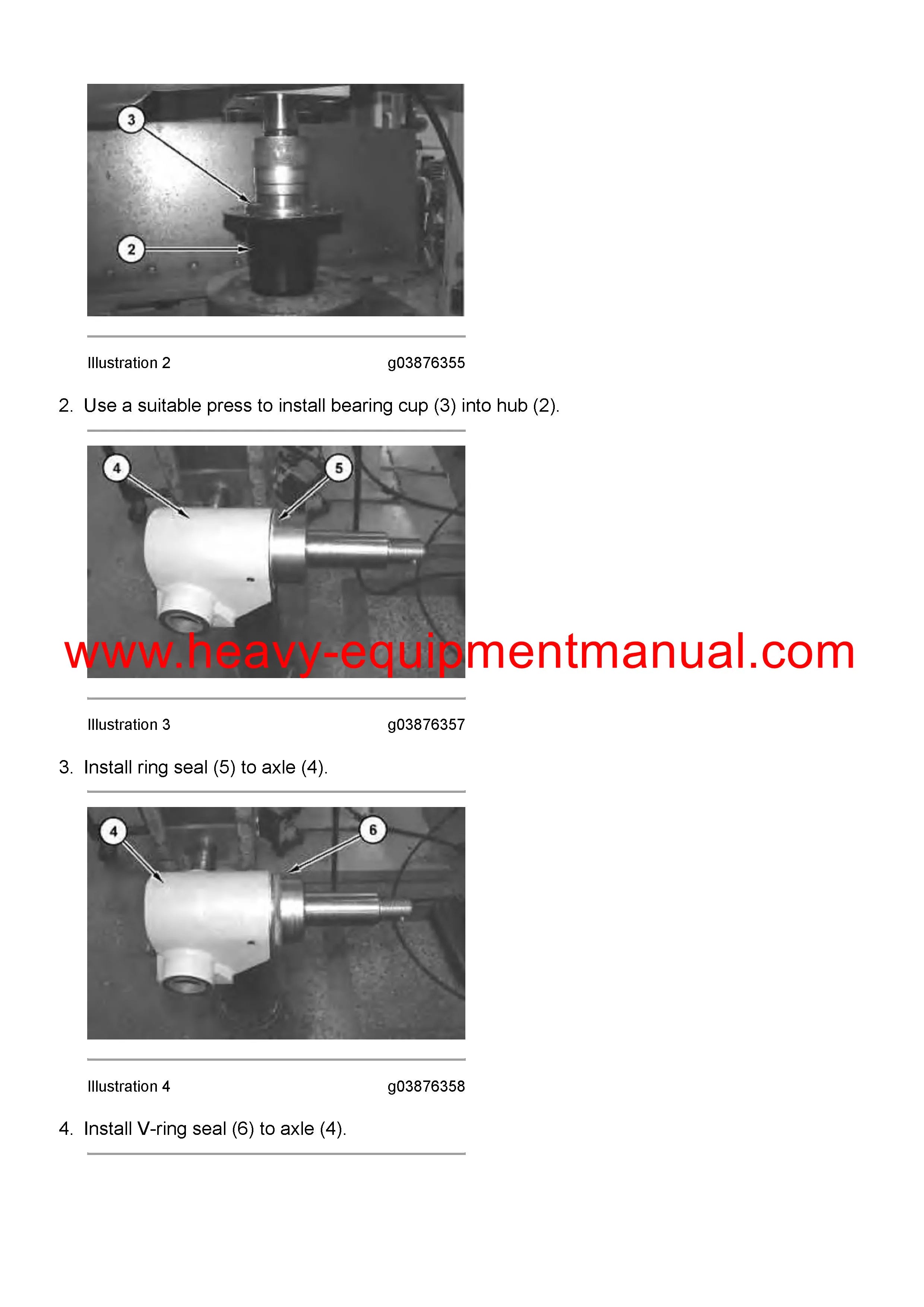 3

2

Illustration 2 g03876355

2. Use a suitable press to install bearing cup (3) into hub (2).

4

5

www.heavy-equipmentmanual.com

Illustration 3 g03876357

3. Install ring seal (5) to axle (4).

4

6

Illustration 4 g03876358

4. Install V-ring seal (6) to axle (4).