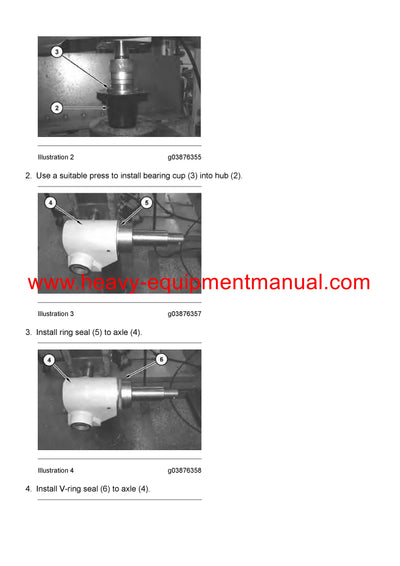 3

2

Illustration 2 g03876355

2. Use a suitable press to install bearing cup (3) into hub (2).

4

5

www.heavy-equipmentmanual.com

Illustration 3 g03876357

3. Install ring seal (5) to axle (4).

4

6

Illustration 4 g03876358

4. Install V-ring seal (6) to axle (4).