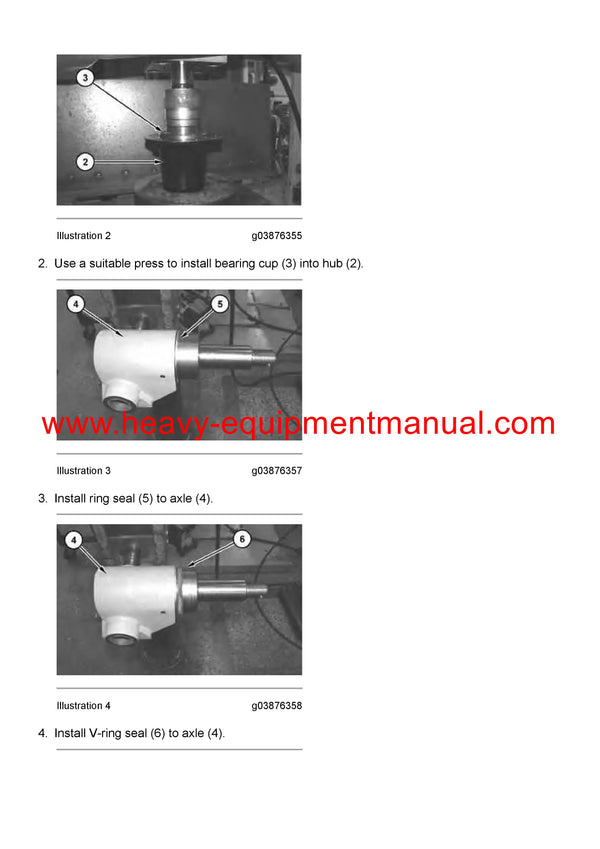 3

2

Illustration 2 g03876355

2. Use a suitable press to install bearing cup (3) into hub (2).

4

5

www.heavy-equipmentmanual.com

Illustration 3 g03876357

3. Install ring seal (5) to axle (4).

4

6

Illustration 4 g03876358

4. Install V-ring seal (6) to axle (4).