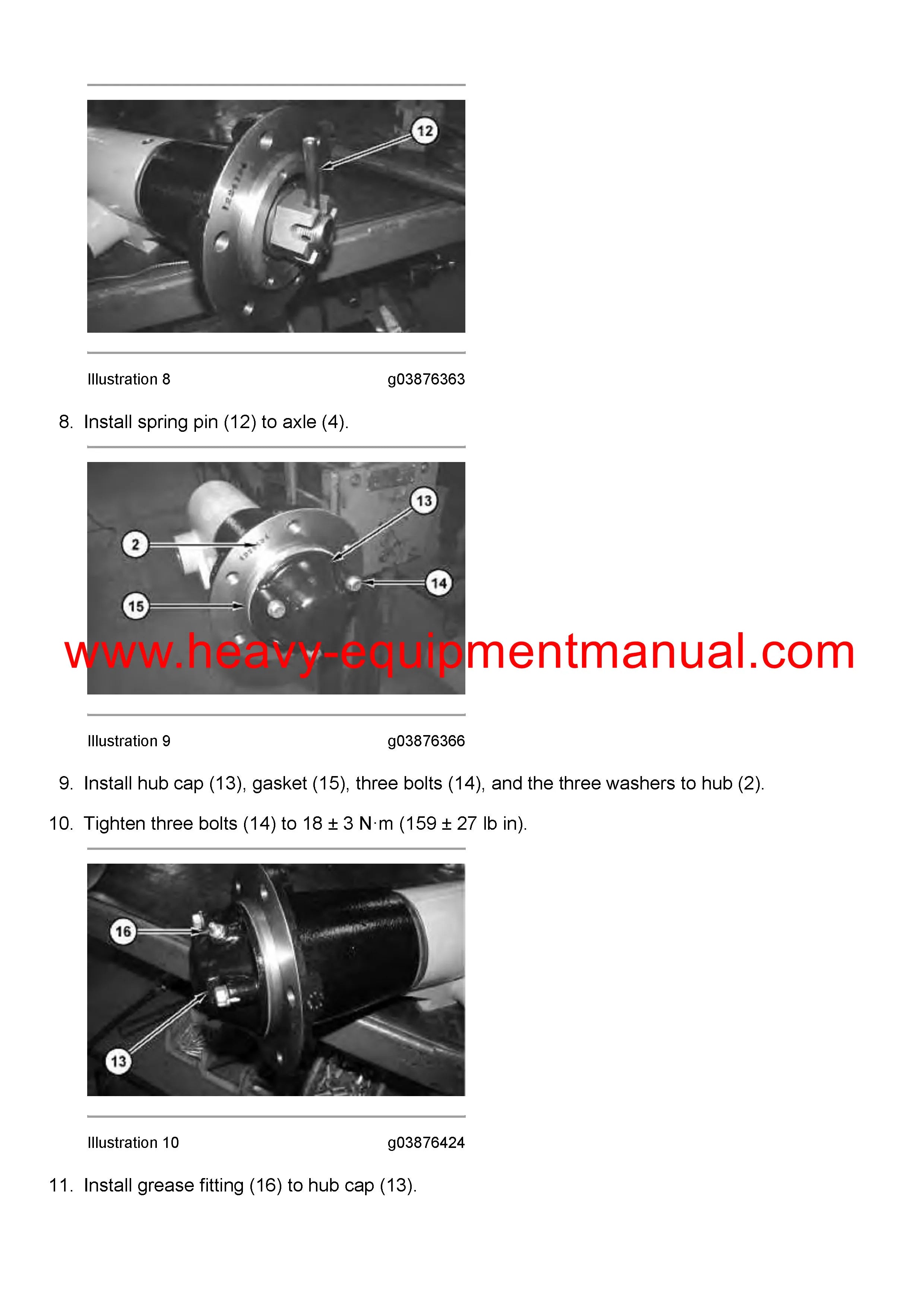 12

Illustration 8 g03876363

8. Install spring pin (12) to axle (4).

13
2
14
15

www.heavy-equipmentmanual.com

Illustration 9 g03876366

9. Install hub cap (13), gasket (15), three bolts (14), and the three washers to hub (2).

10. Tighten three bolts (14) to 18 ± 3 N·m (159 ± 27 lb in).

16
13

Illustration 10 g03876424

11. Install grease fitting (16) to hub cap (13).