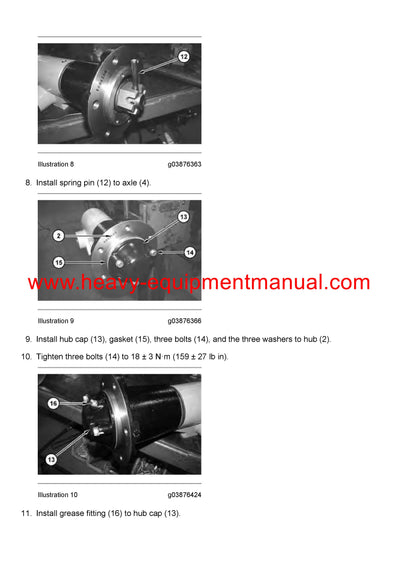 12

Illustration 8 g03876363

8. Install spring pin (12) to axle (4).

13

2

14

15

www.heavy-equipmentmanual.com

Illustration 9 g03876366

9. Install hub cap (13), gasket (15), three bolts (14), and the three washers to hub (2).

10. Tighten three bolts (14) to 18 ± 3 N·m (159 ± 27 lb in).

16

13

Illustration 10 g03876424

11. Install grease fitting (16) to hub cap (13).