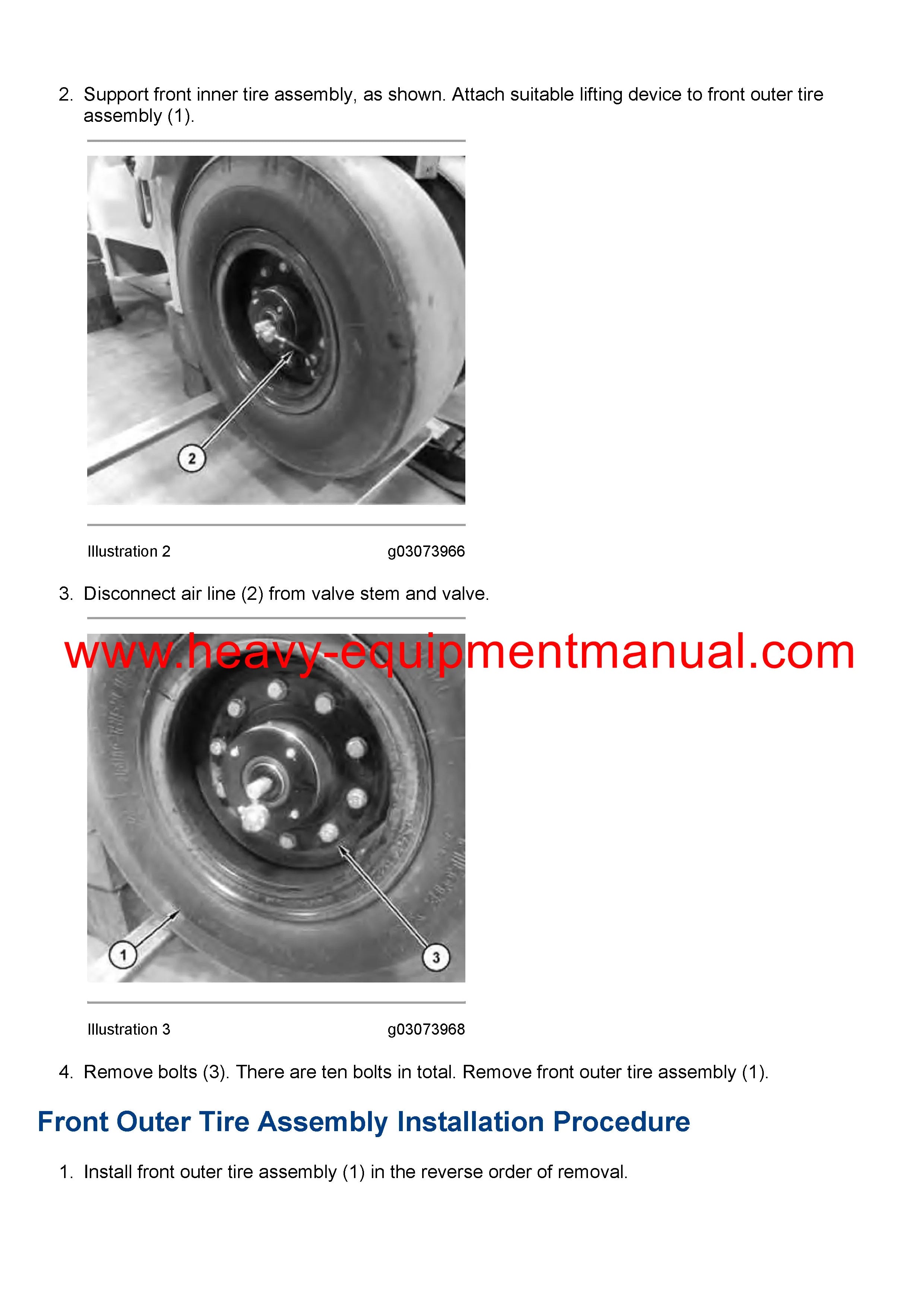 2. Support front inner tire assembly, as shown. Attach suitable lifting device to front outer tire assembly (1).

2

Illustration 2 g03073966

3. Disconnect air line (2) from valve stem and valve.

www.heavy-equipmentmanual.com

1

3

Illustration 3 g03073968

4. Remove bolts (3). There are ten bolts in total. Remove front outer tire assembly (1).

Front Outer Tire Assembly Installation Procedure

1. Install front outer tire assembly (1) in the reverse order of removal.