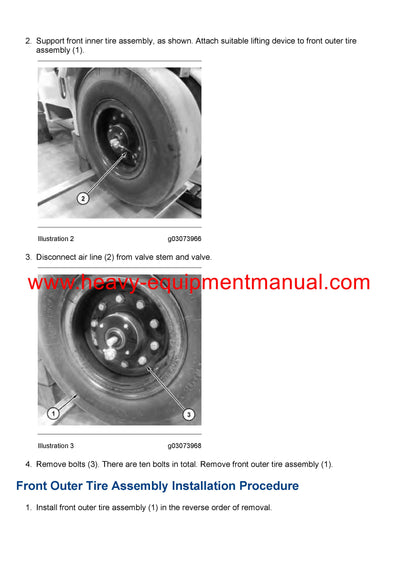 2. Support front inner tire assembly, as shown. Attach suitable lifting device to front outer tire assembly (1).

2

Illustration 2 g03073966

3. Disconnect air line (2) from valve stem and valve.

www.heavy-equipmentmanual.com

1

3

Illustration 3 g03073968

4. Remove bolts (3). There are ten bolts in total. Remove front outer tire assembly (1).

Front Outer Tire Assembly Installation Procedure

1. Install front outer tire assembly (1) in the reverse order of removal.