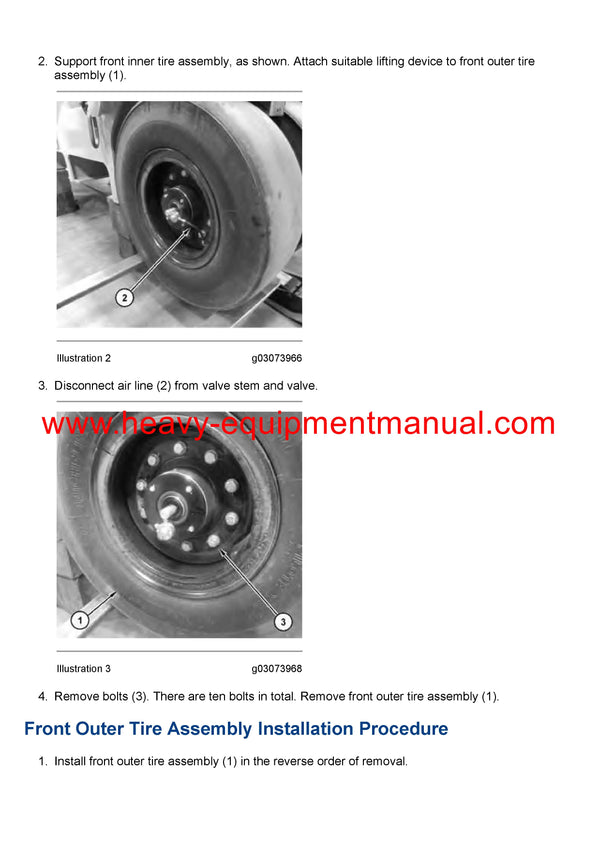 2. Support front inner tire assembly, as shown. Attach suitable lifting device to front outer tire assembly (1).

2

Illustration 2 g03073966

3. Disconnect air line (2) from valve stem and valve.

www.heavy-equipmentmanual.com

1

3

Illustration 3 g03073968

4. Remove bolts (3). There are ten bolts in total. Remove front outer tire assembly (1).

Front Outer Tire Assembly Installation Procedure

1. Install front outer tire assembly (1) in the reverse order of removal.