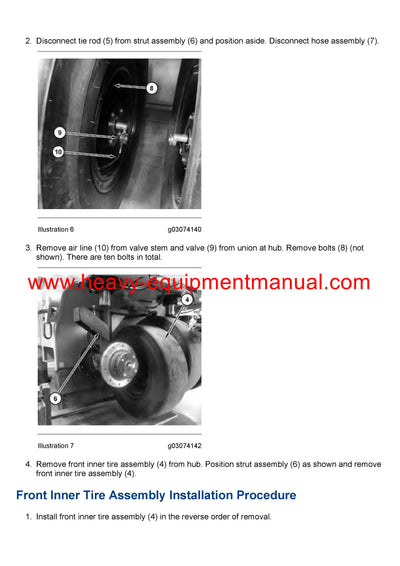 2. Disconnect tie rod (5) from strut assembly (6) and position aside. Disconnect hose assembly (7).

8

9

10

Illustration 6 g03074140

3. Remove air line (10) from valve stem and valve (9) from union at hub. Remove bolts (8) (not shown). There are ten bolts in total.

www.heavy-equipmentmanual.com

4

6

Illustration 7 g03074142

4. Remove front inner tire assembly (4) from hub. Position strut assembly (6) as shown and remove front inner tire assembly (4).

Front Inner Tire Assembly Installation Procedure

1. Install front inner tire assembly (4) in the reverse order of removal.