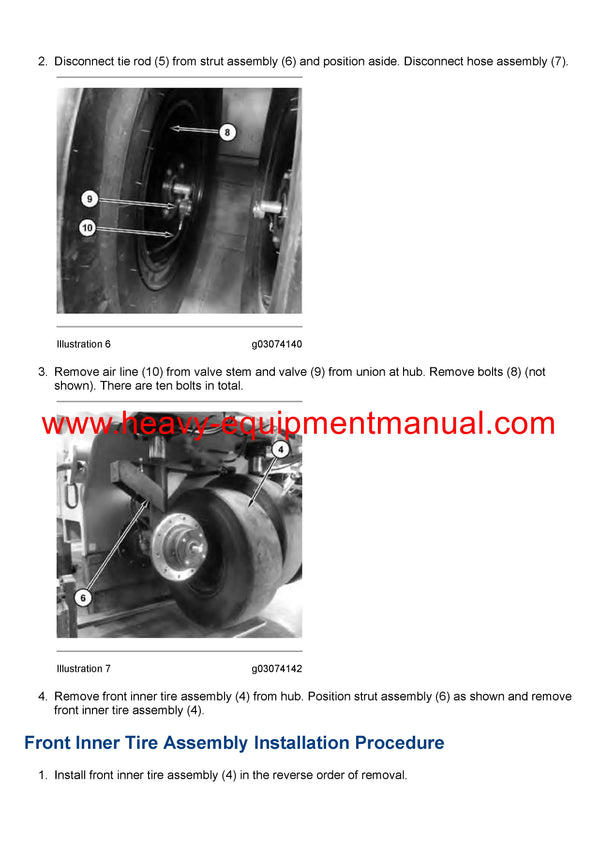 2. Disconnect tie rod (5) from strut assembly (6) and position aside. Disconnect hose assembly (7).

8

9

10

Illustration 6 g03074140

3. Remove air line (10) from valve stem and valve (9) from union at hub. Remove bolts (8) (not shown). There are ten bolts in total.

www.heavy-equipmentmanual.com

4

6

Illustration 7 g03074142

4. Remove front inner tire assembly (4) from hub. Position strut assembly (6) as shown and remove front inner tire assembly (4).

Front Inner Tire Assembly Installation Procedure

1. Install front inner tire assembly (4) in the reverse order of removal.