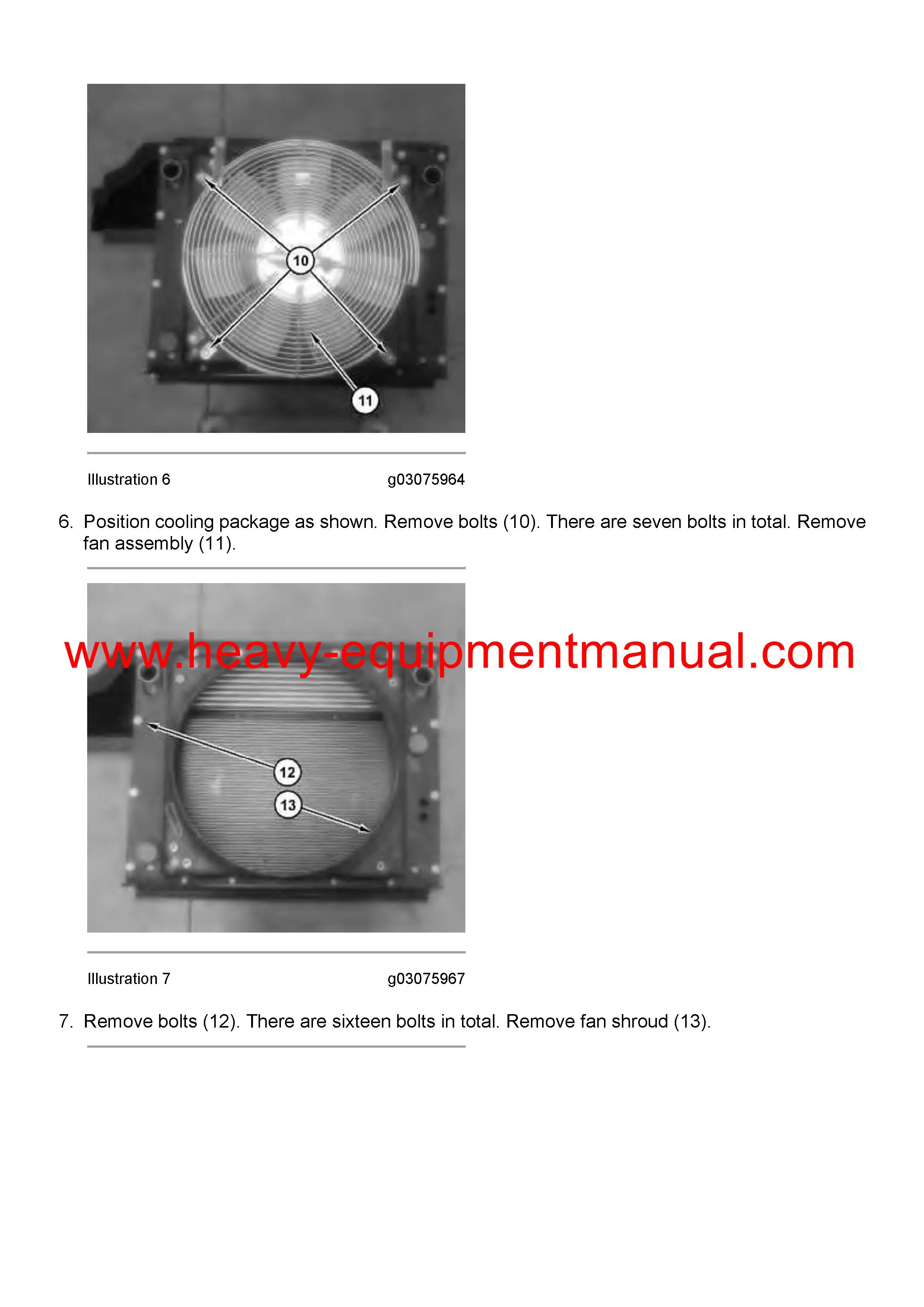 10

11

Illustration 6 g03075964

6. Position cooling package as shown. Remove bolts (10). There are seven bolts in total. Remove fan assembly (11).

www.heavy-equipmentmanual.com

12

13

Illustration 7 g03075967

7. Remove bolts (12). There are sixteen bolts in total. Remove fan shroud (13).