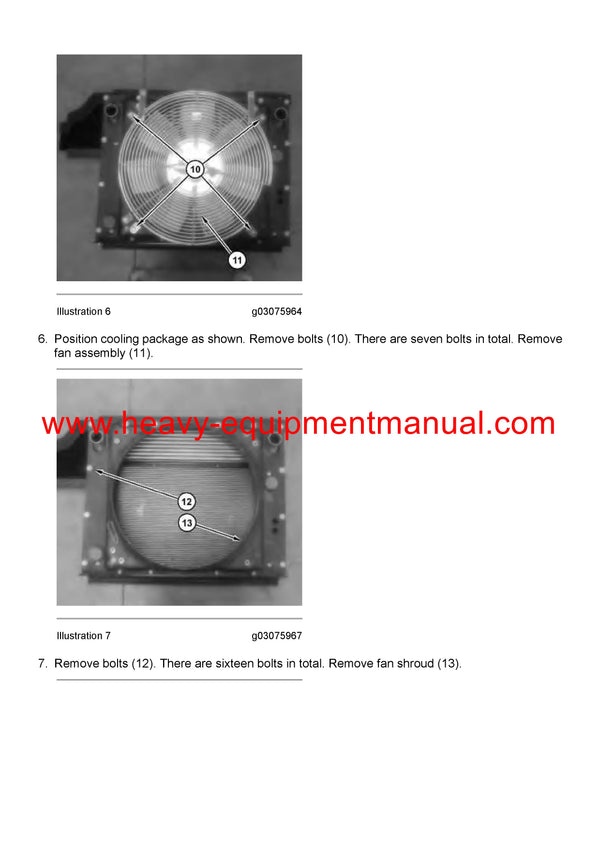 10

11

Illustration 6 g03075964

6. Position cooling package as shown. Remove bolts (10). There are seven bolts in total. Remove fan assembly (11).

www.heavy-equipmentmanual.com

12

13

Illustration 7 g03075967

7. Remove bolts (12). There are sixteen bolts in total. Remove fan shroud (13).